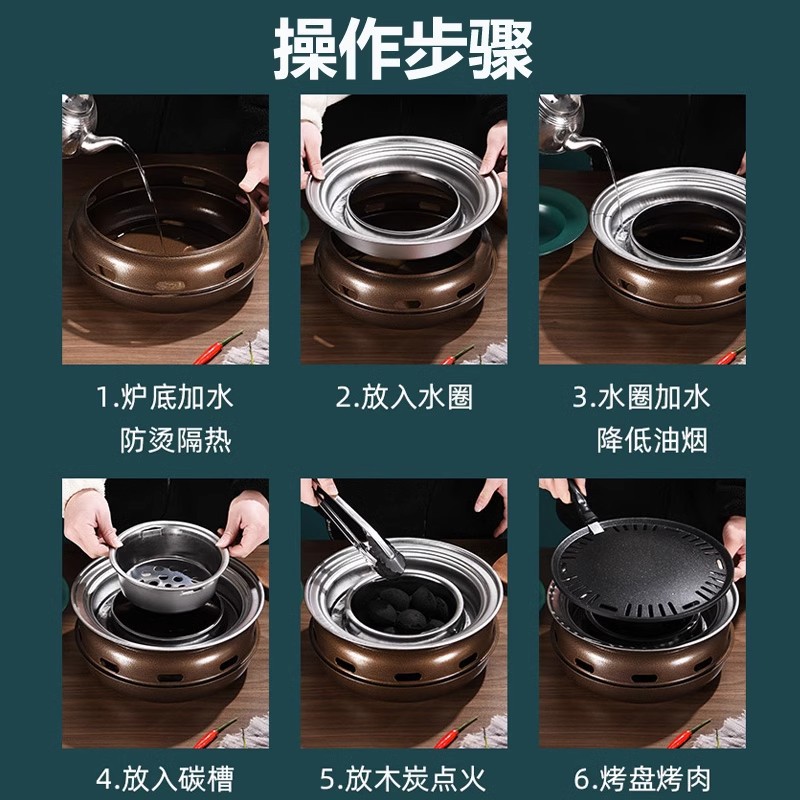 操作步骤

1.炉底加水
防烫隔热

2.放入水圈

3.水圈加水
降低油烟

4.放入碳槽

5.放木炭点火

6.烤盘烤肉