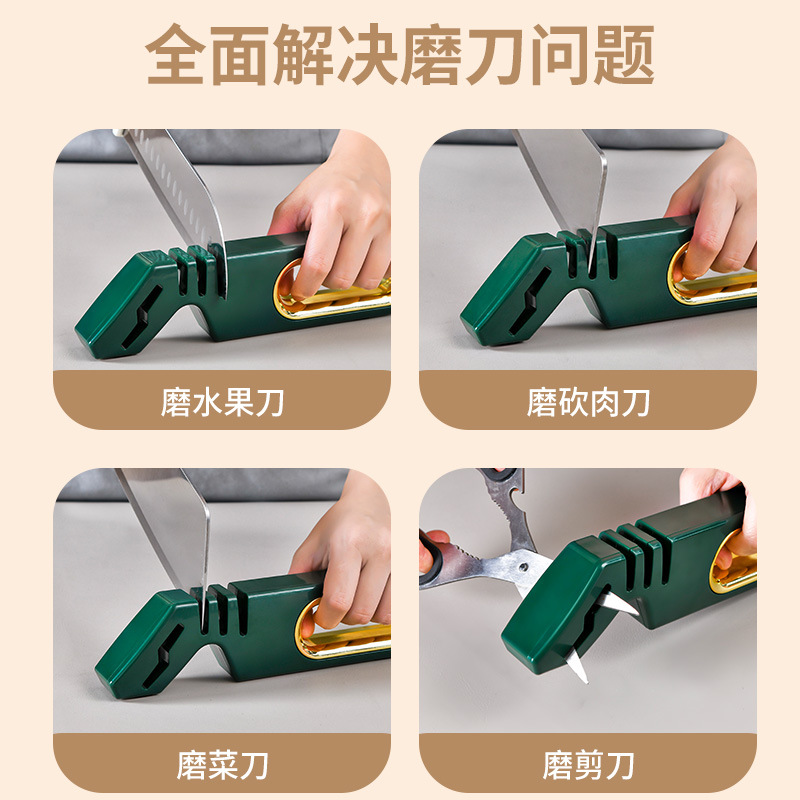 全面解决磨刀问题

磨水果刀

磨砍肉刀

磨菜刀

磨剪刀