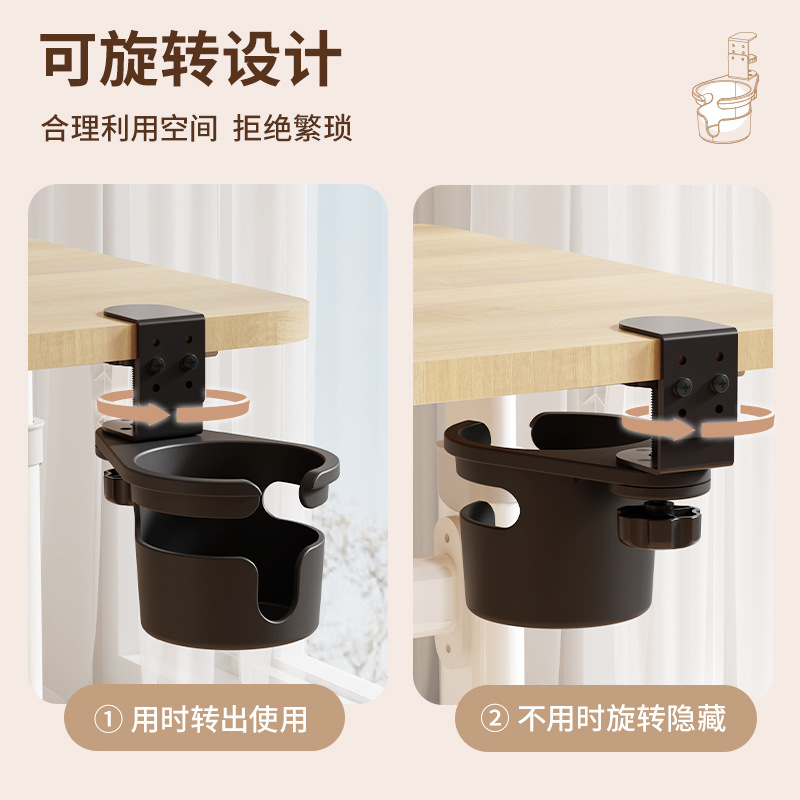 可旋转设计

合理利用空间 拒绝繁琐

① 用时转出使用

② 不用时旋转隐藏