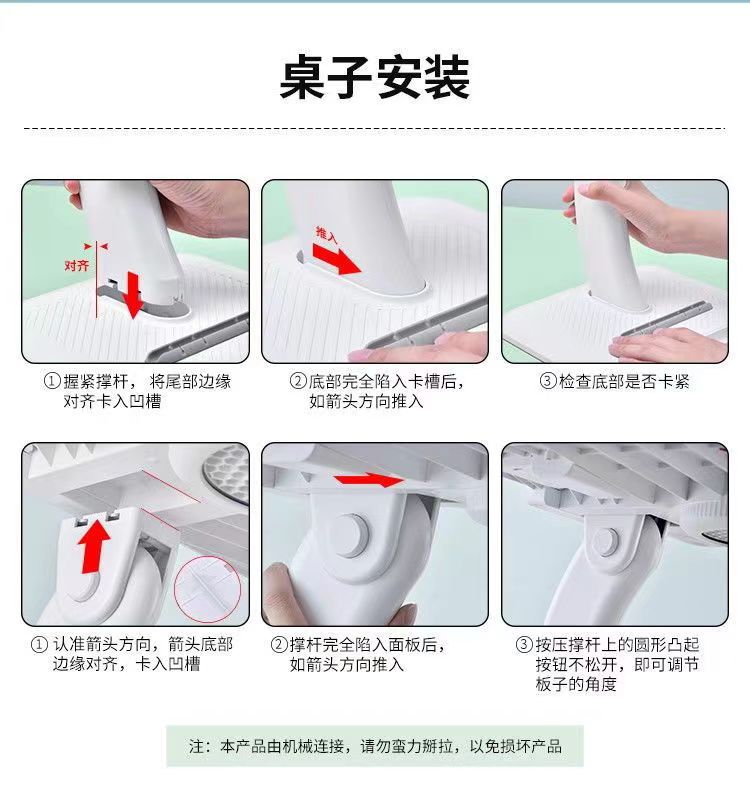 桌子安装

对齐

推入

①握紧撑杆，将尾部边缘对齐卡入凹槽

②底部完全陷入卡槽后，如箭头方向推入

③检查底部是否卡紧

① 认准箭头方向，箭头底部边缘对齐，卡入凹槽

②撑杆完全陷入面板后，如箭头方向推入

③按压撑杆上的圆形凸起按钮不松开，即可调节板子的角度

注：本产品由机械连接，请勿蛮力掰拉，以免损坏产品