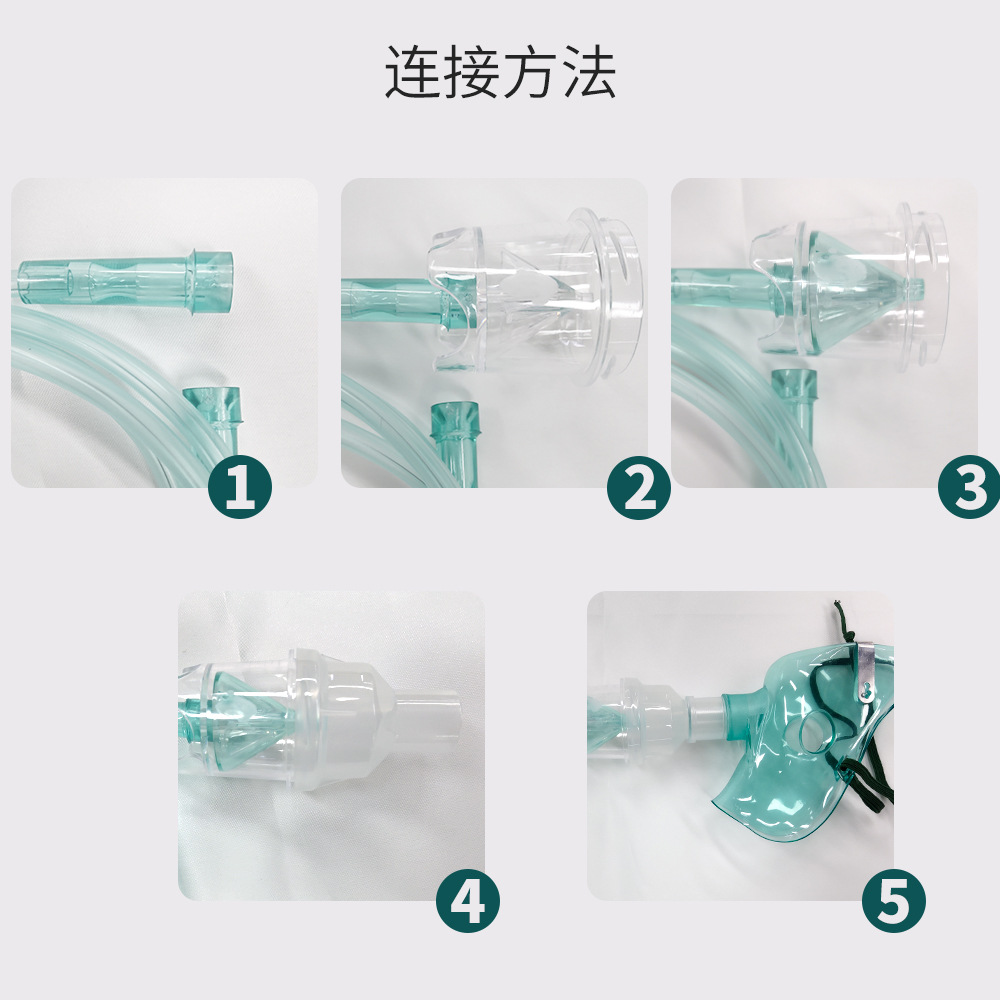 连接方法

1

2

3

4

5