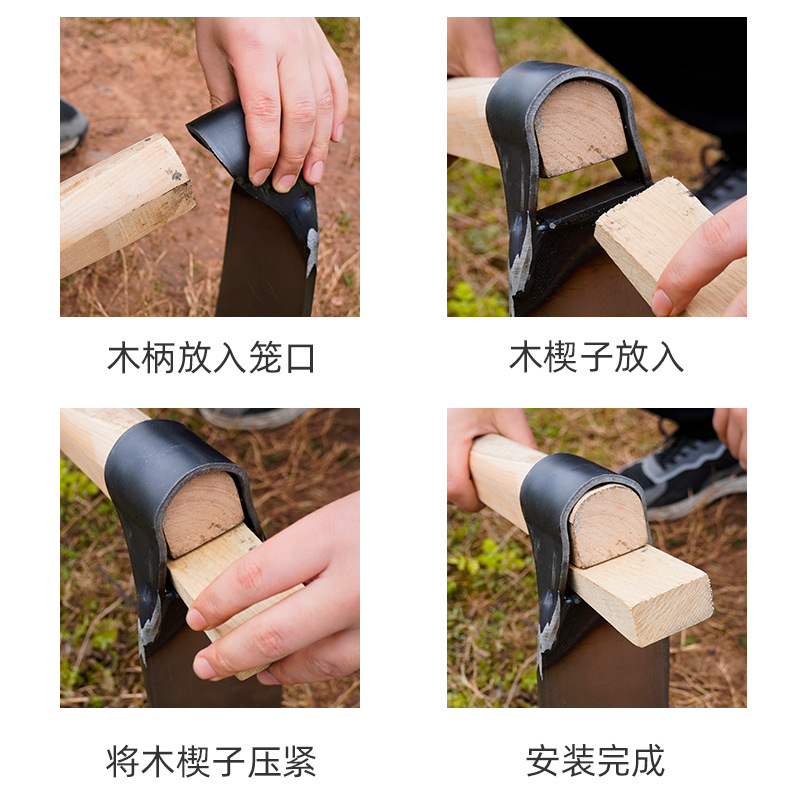 木柄放入笼口

木楔子放入

将木楔子压紧

安装完成