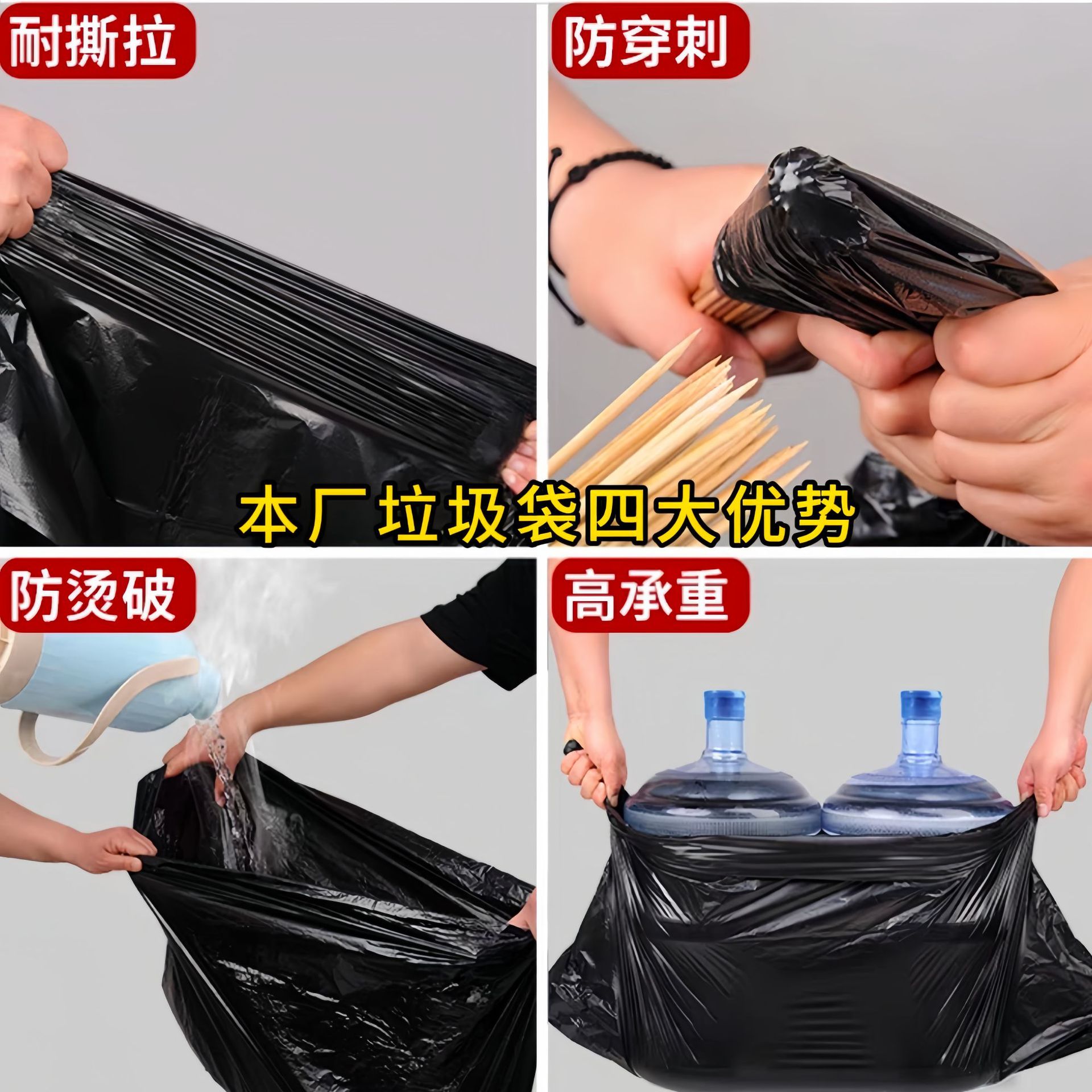 耐撕拉

防穿刺

本厂垃圾袋四大优势

防烫破

高承重