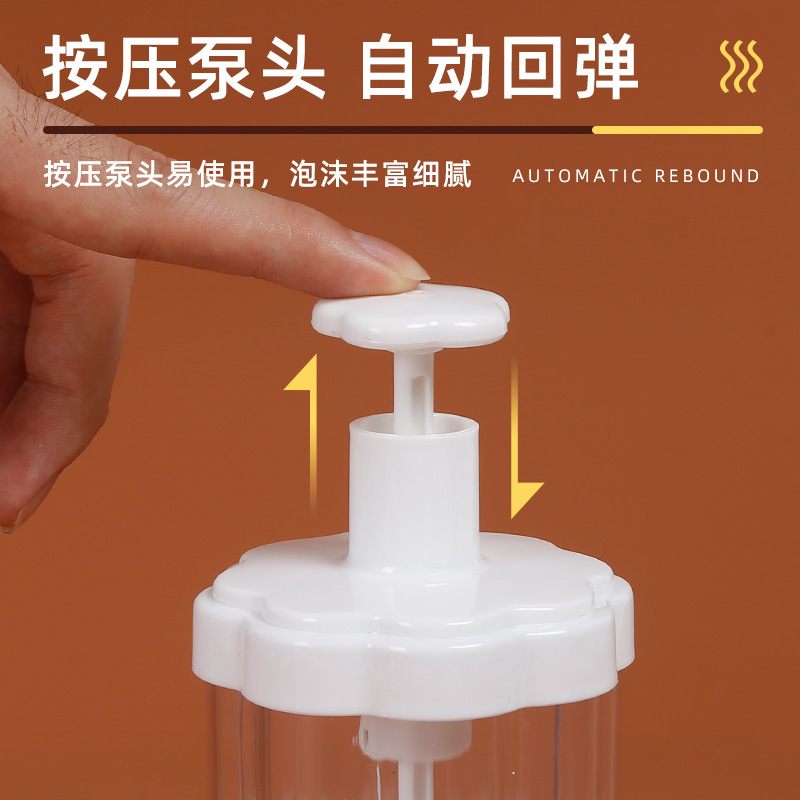 按压泵头 自动回弹

按压泵头易使用，泡沫丰富细腻

AUTOMATIC REBOUND