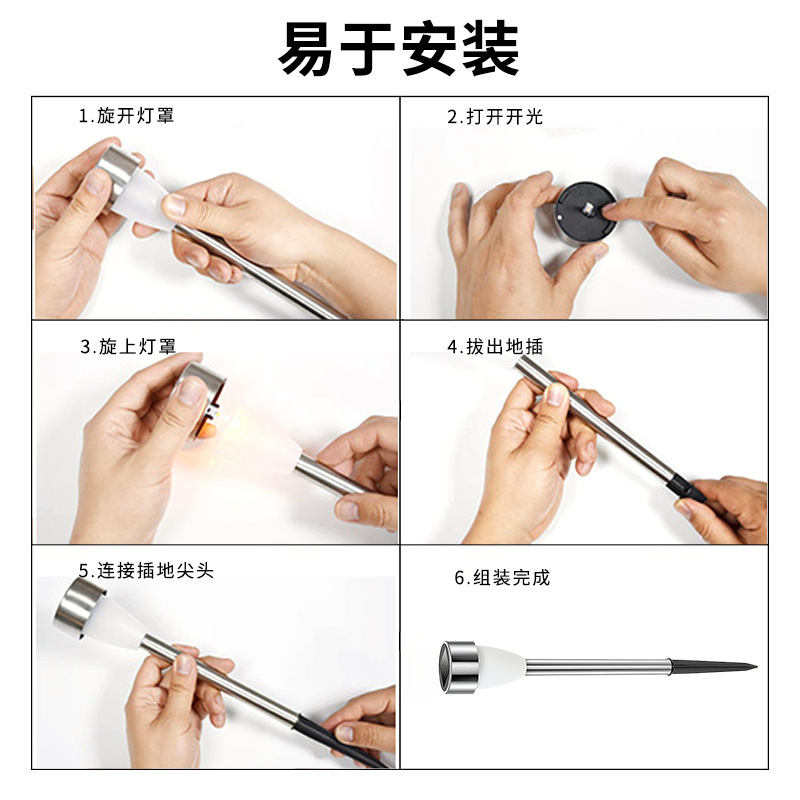 易于安装

1.旋开灯罩

2.打开开光

3.旋上灯罩

4.拔出地插

5.连接插地尖头

6.组装完成