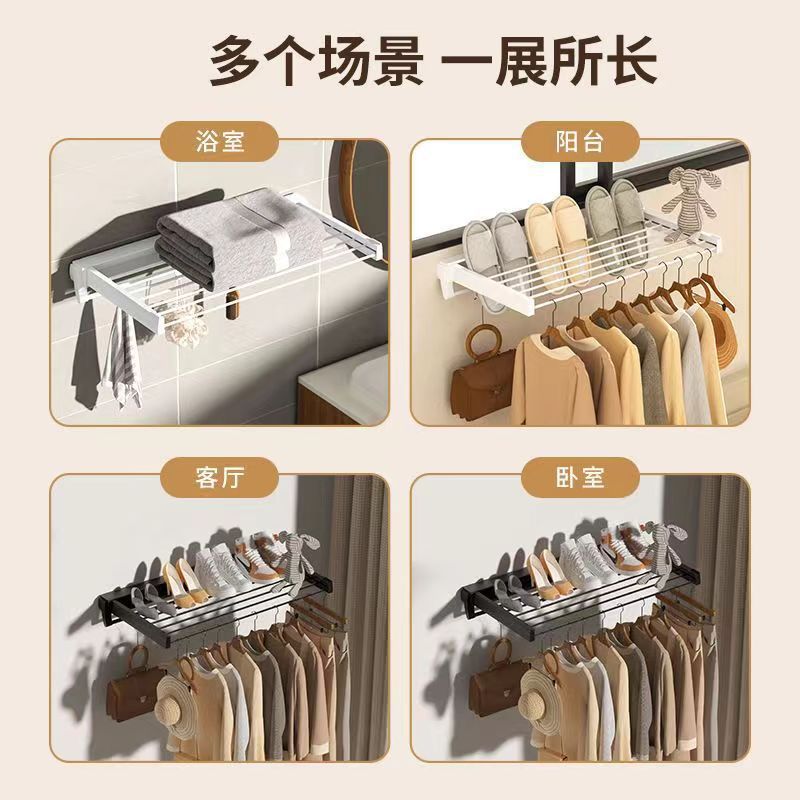 多个场景 一展所长

浴室

阳台

客厅

卧室