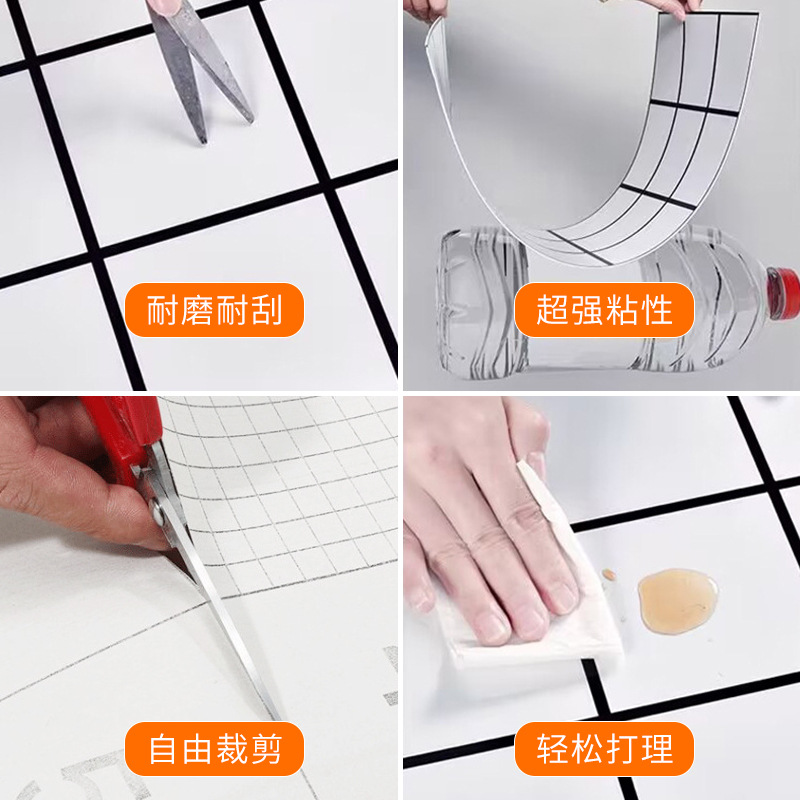 耐磨耐刮

超强粘性

自由裁剪

轻松打理