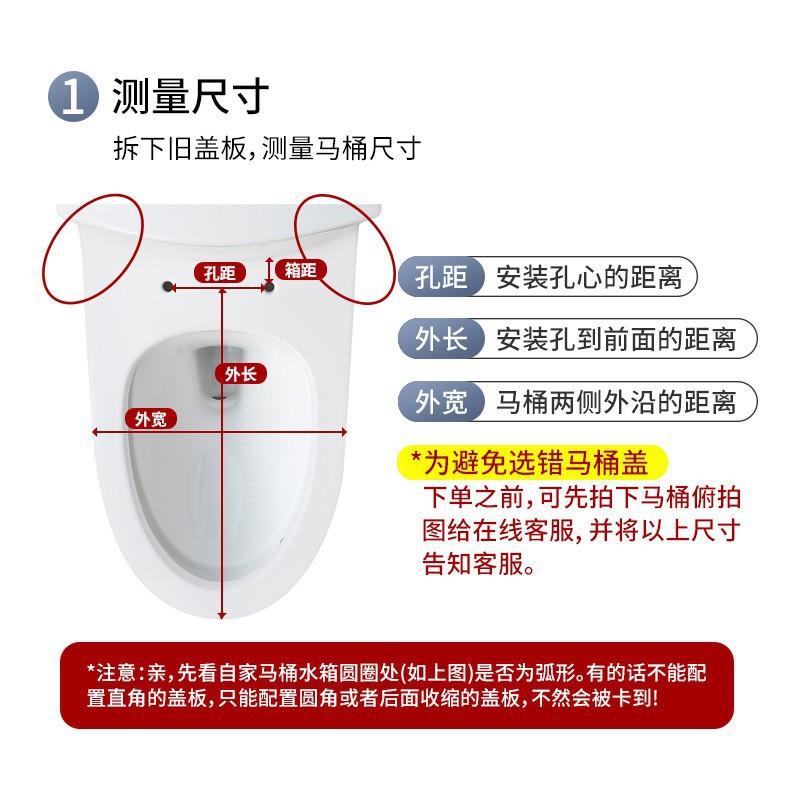 1 测量尺寸
拆下旧盖板，测量马桶尺寸

孔距
箱距
外长
外宽

孔距 安装孔心的距离
外长 安装孔到前面的距离
外宽 马桶两侧外沿的距离

*为避免选错马桶盖
下单之前，可先拍下马桶俯拍图给在线客服，并将以上尺寸告知客服。

*注意：亲，先看自家马桶水箱圆圈处(如上图)是否为弧形。有的话不能配置直角的盖板，只能配置圆角或者后面收缩的盖板，不然会被卡到！