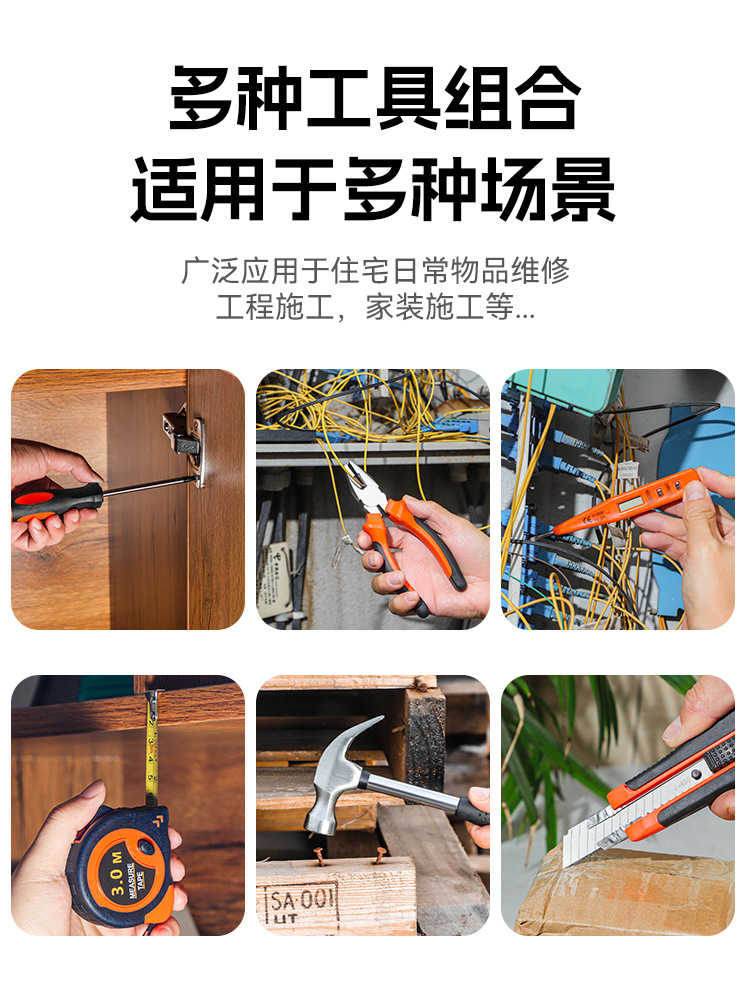 多种工具组合
适用于多种场景

广泛应用于住宅日常物品维修
工程施工，家装施工等...

3.0 M
MEASURE TAPE

SA 001
UT