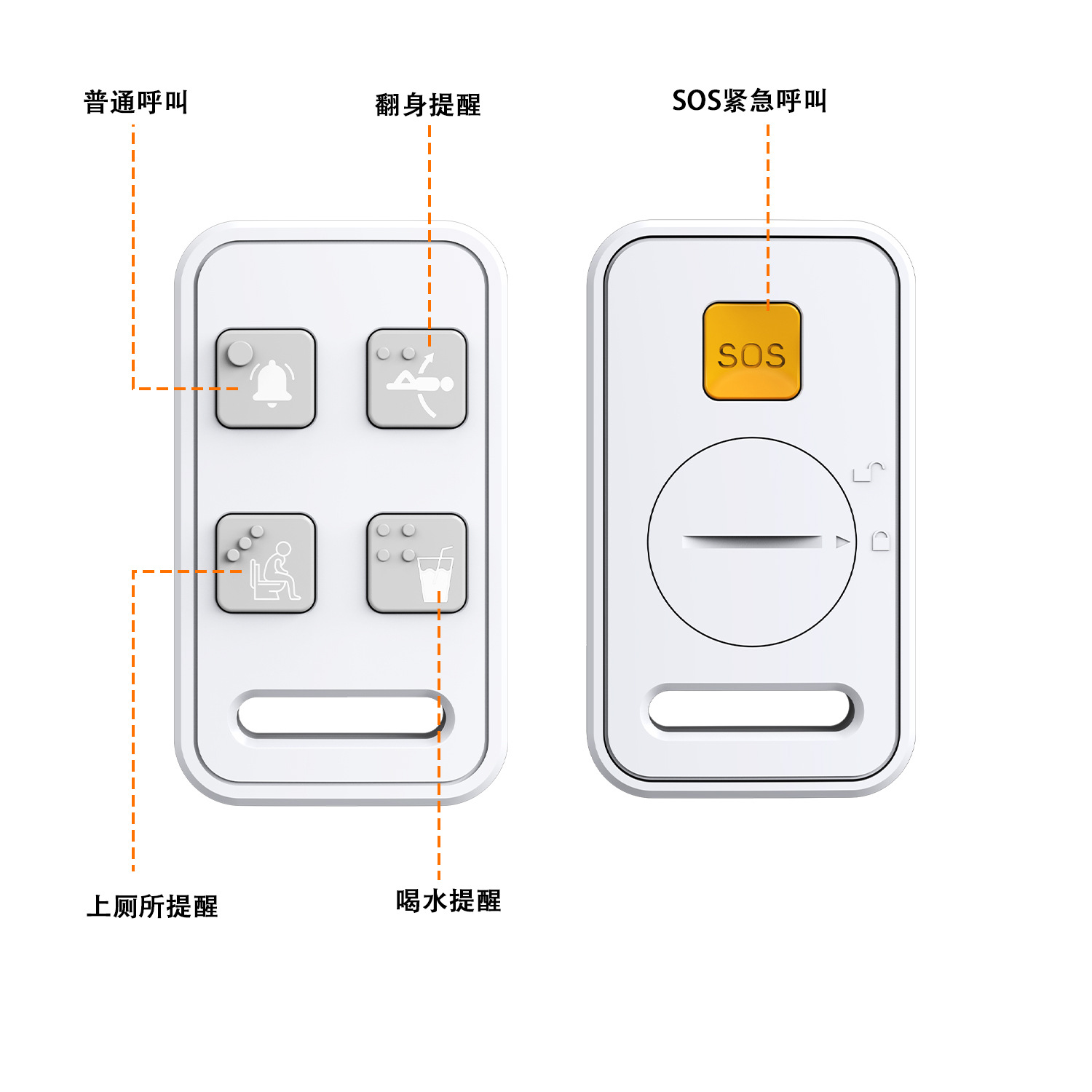 普通呼叫

翻身提醒

SOS紧急呼叫

SOS

上厕所提醒

喝水提醒