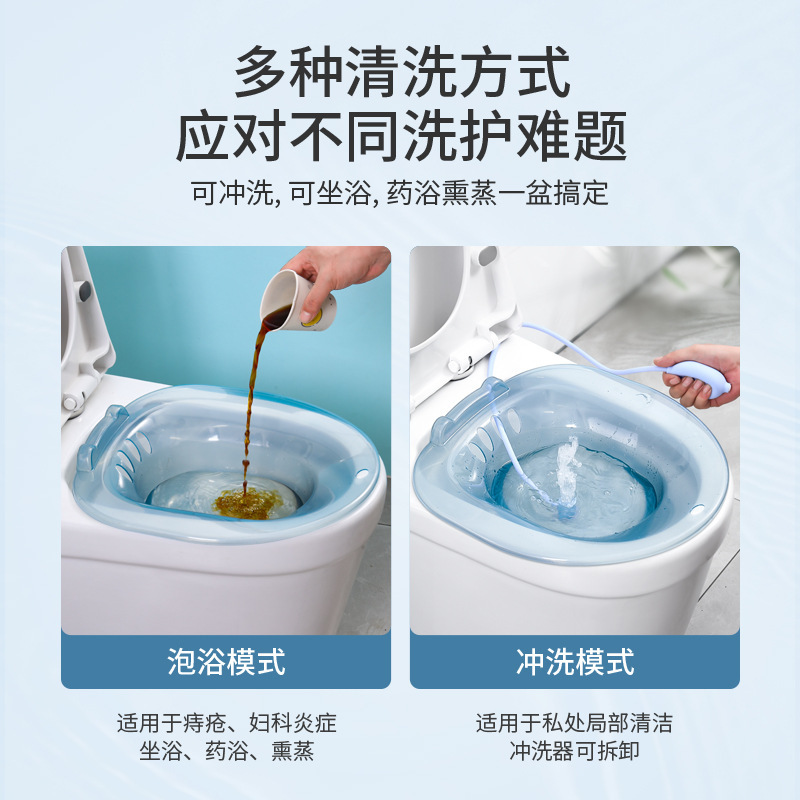 多种清洗方式
应对不同洗护难题

可冲洗, 可坐浴, 药浴熏蒸一盆搞定

泡浴模式

适用于痔疮、妇科炎症
坐浴、药浴、熏蒸

冲洗模式

适用于私处局部清洁
冲洗器可拆卸