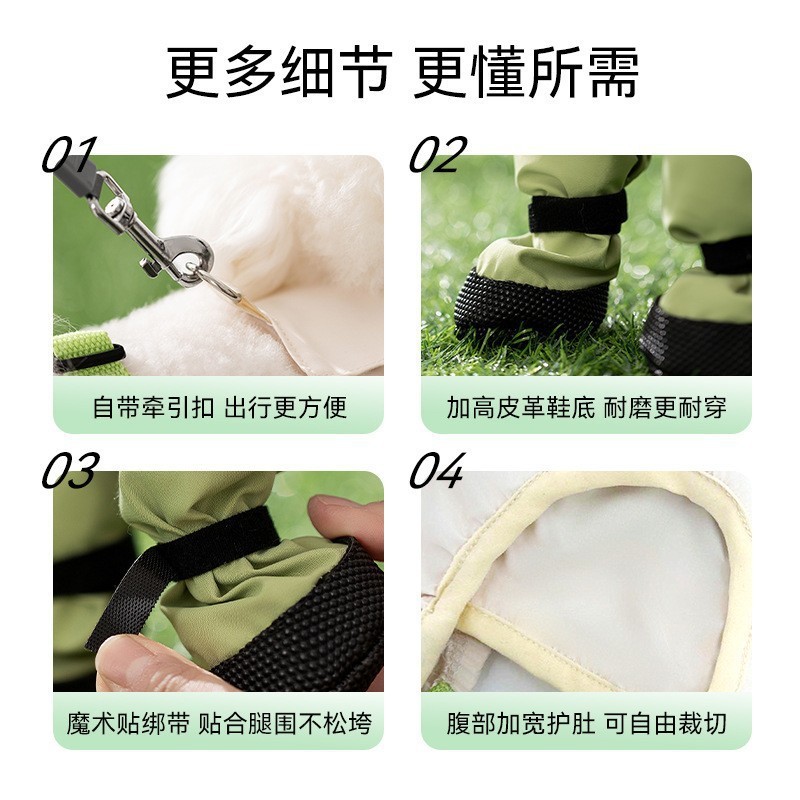 更多细节 更懂所需

01

自带牵引扣 出行更方便

02

加高皮革鞋底 耐磨更耐穿

03

魔术贴绑带 贴合腿围不松垮

04

腹部加宽护肚 可自由裁切