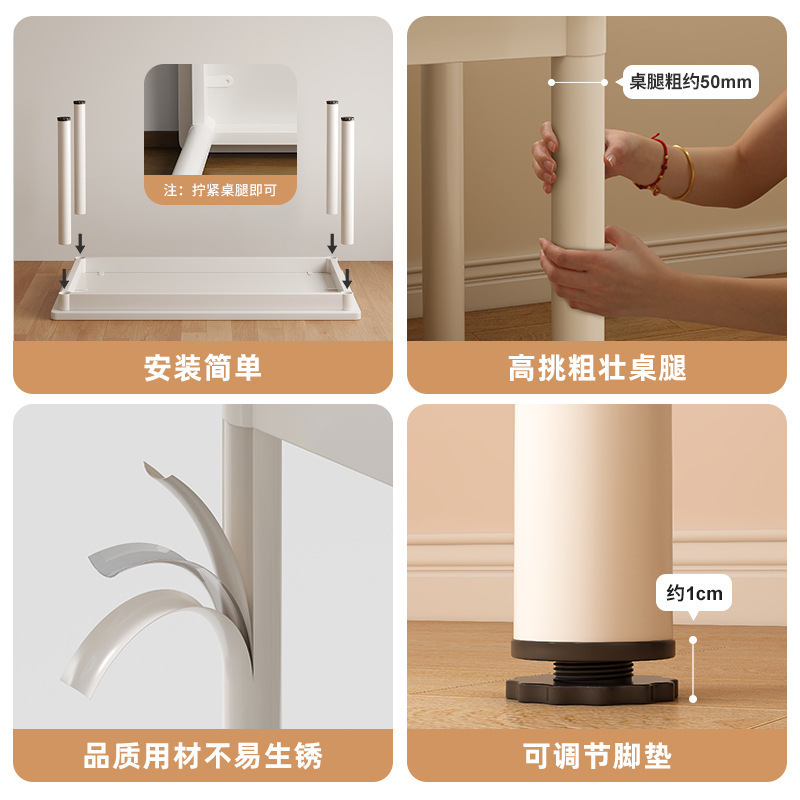 注：拧紧桌腿即可

安装简单

桌腿粗约50mm

高挑粗壮桌腿

品质用材不易生锈

约1cm

可调节脚垫