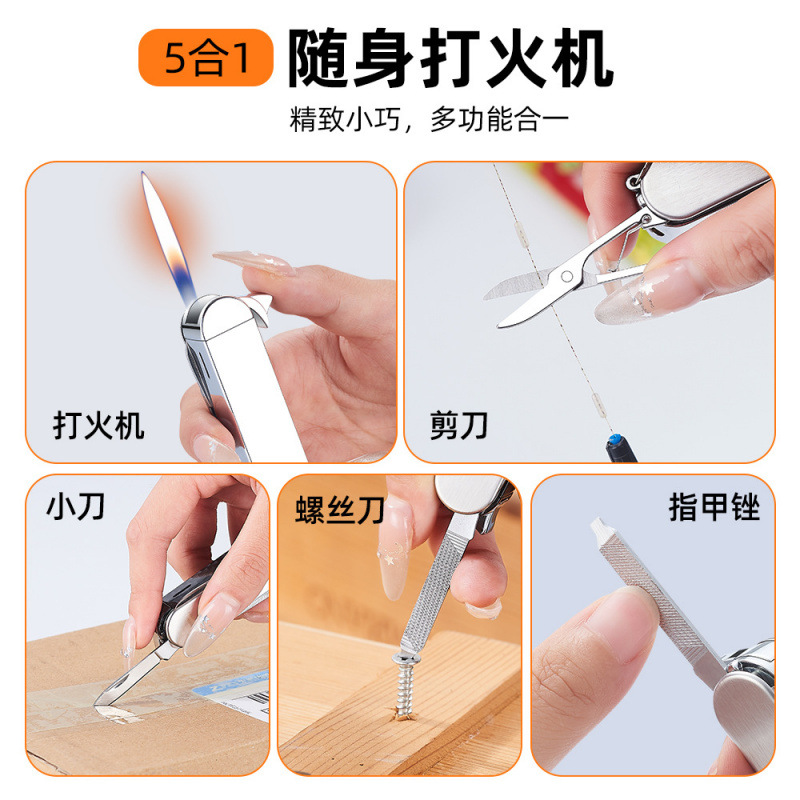 5合1 随身打火机

精致小巧，多功能合一

打火机

剪刀

小刀

螺丝刀

指甲锉