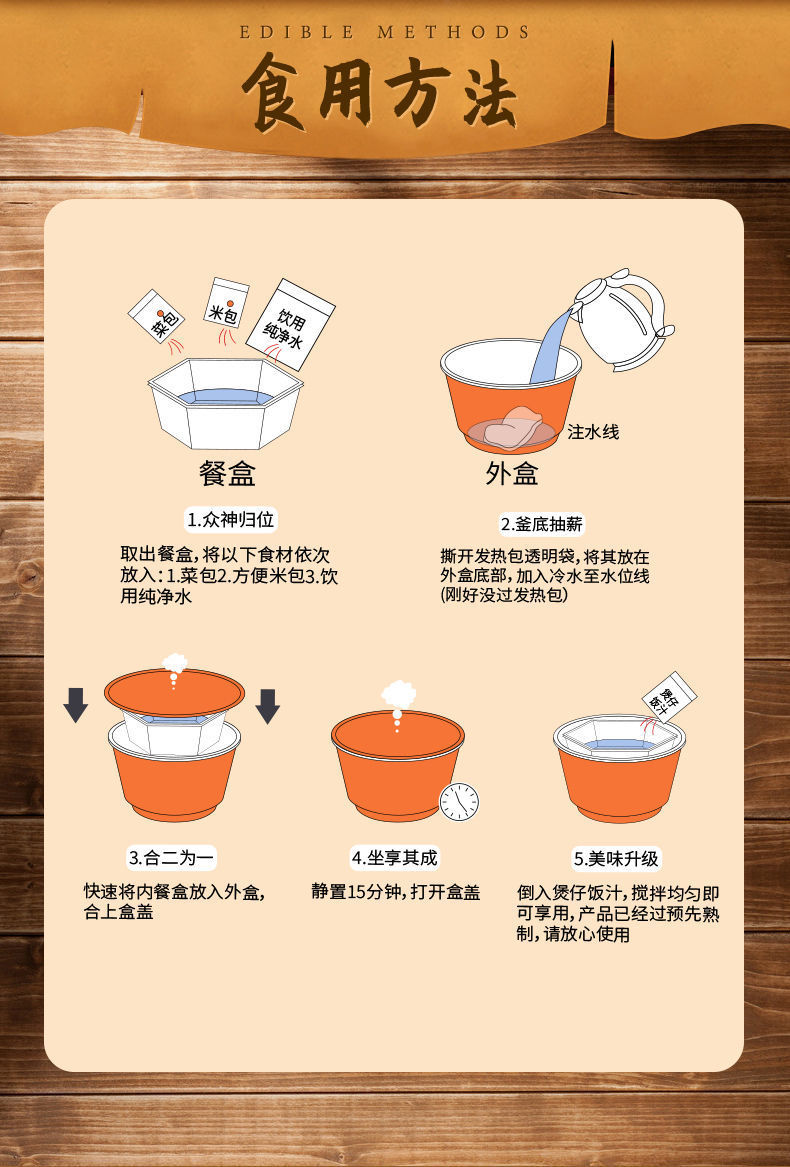 EDIBLE METHODS

食用方法

菜包

米包

饮用纯净水

餐盒

1.众神归位

取出餐盒，将以下食材依次放入：1.菜包2.方便米包3.饮用纯净水

注水线

外盒

2.釜底抽薪

撕开发热包透明袋，将其放在外盒底部，加入冷水至水位线(刚好没过发热包)

3.合二为一

快速将内餐盒放入外盒，合上盒盖

4.坐享其成

静置15分钟，打开盒盖

煲仔饭汁

5.美味升级

倒入煲仔饭汁，搅拌均匀即可享用，产品已经过预先熟制，请放心使用