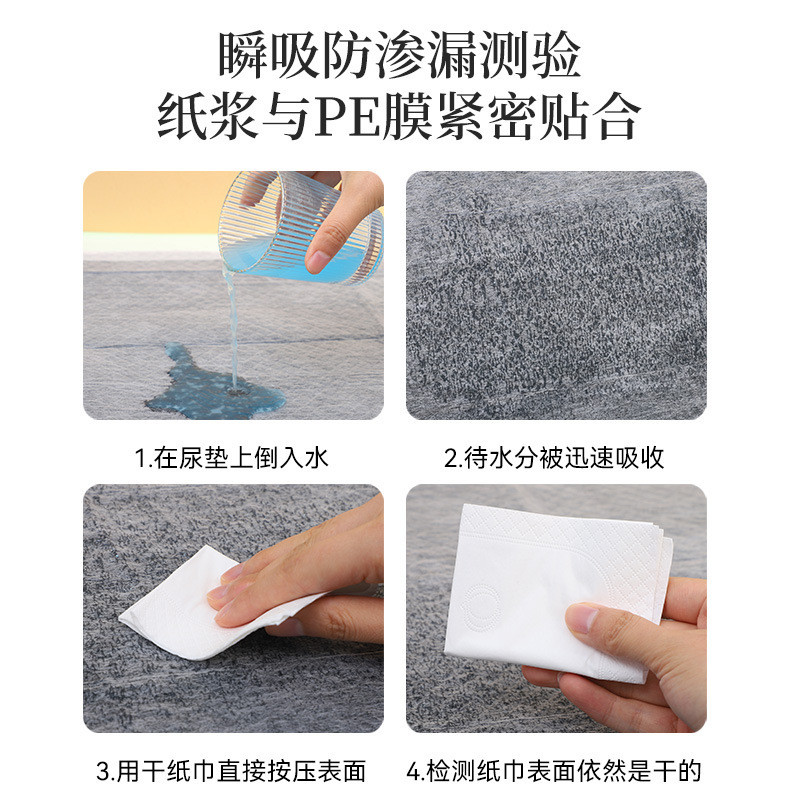 瞬吸防渗漏测验
纸浆与PE膜紧密贴合

1.在尿垫上倒入水

2.待水分被迅速吸收

3.用干纸巾直接按压表面

4.检测纸巾表面依然是干的