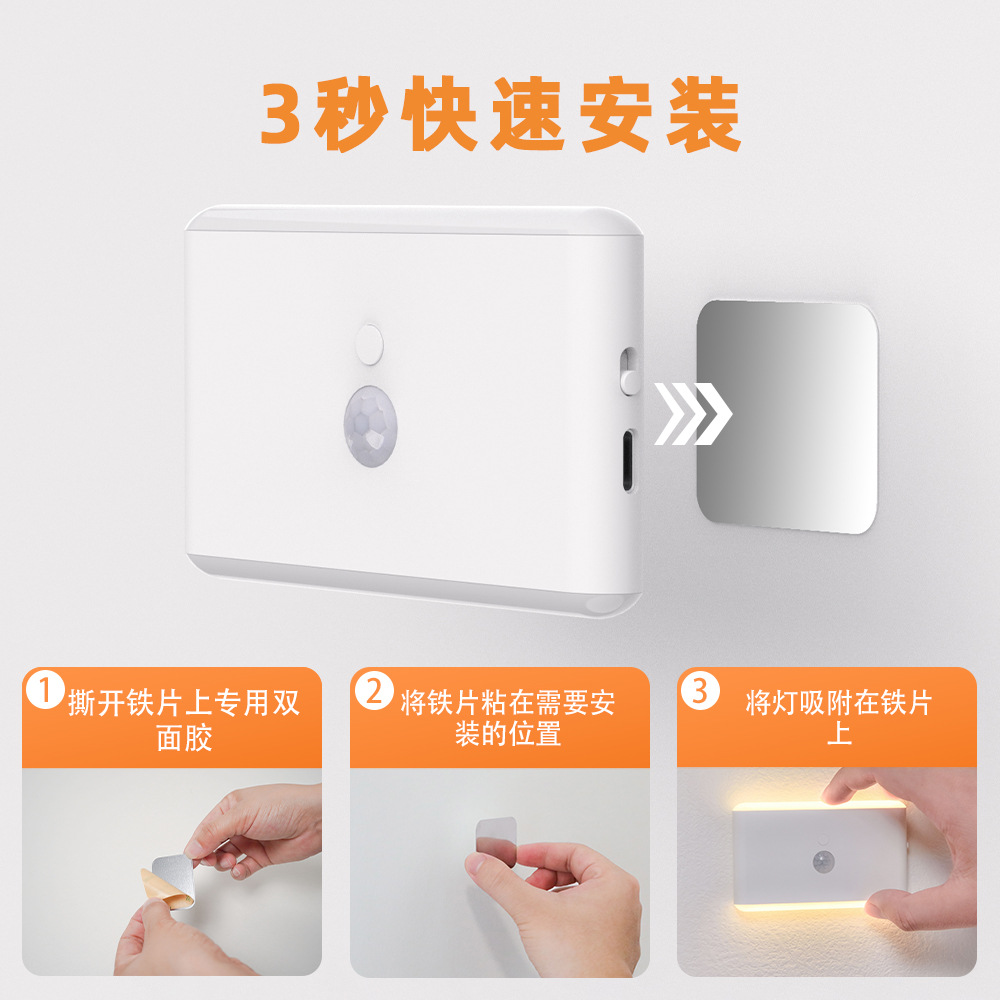 3秒快速安装

1 撕开铁片上专用双面胶

2 将铁片粘在需要安装的位置

3 将灯吸附在铁片上