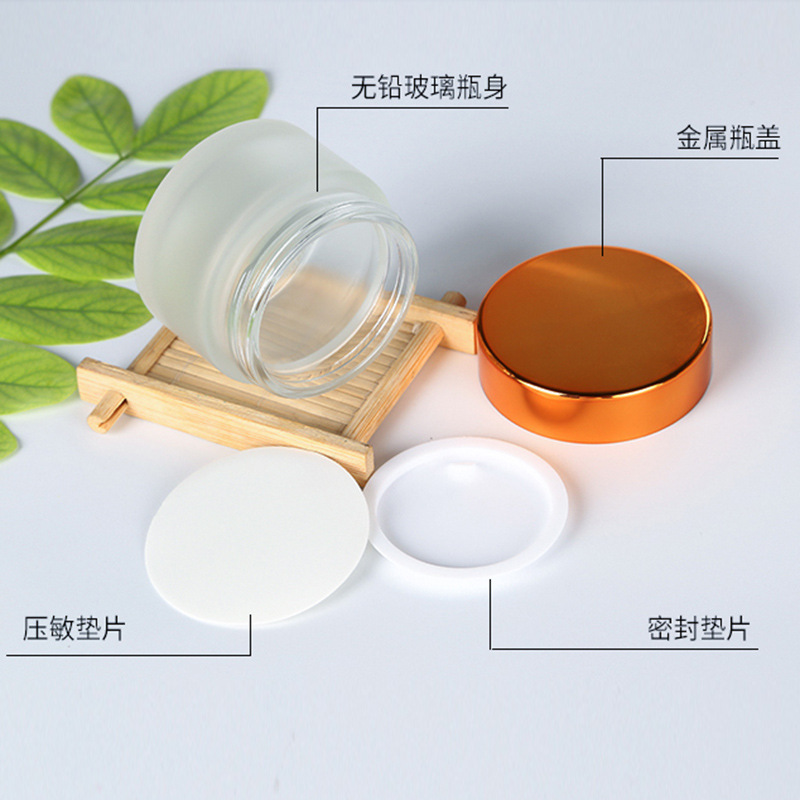 无铅玻璃瓶身

金属瓶盖

压敏垫片

密封垫片