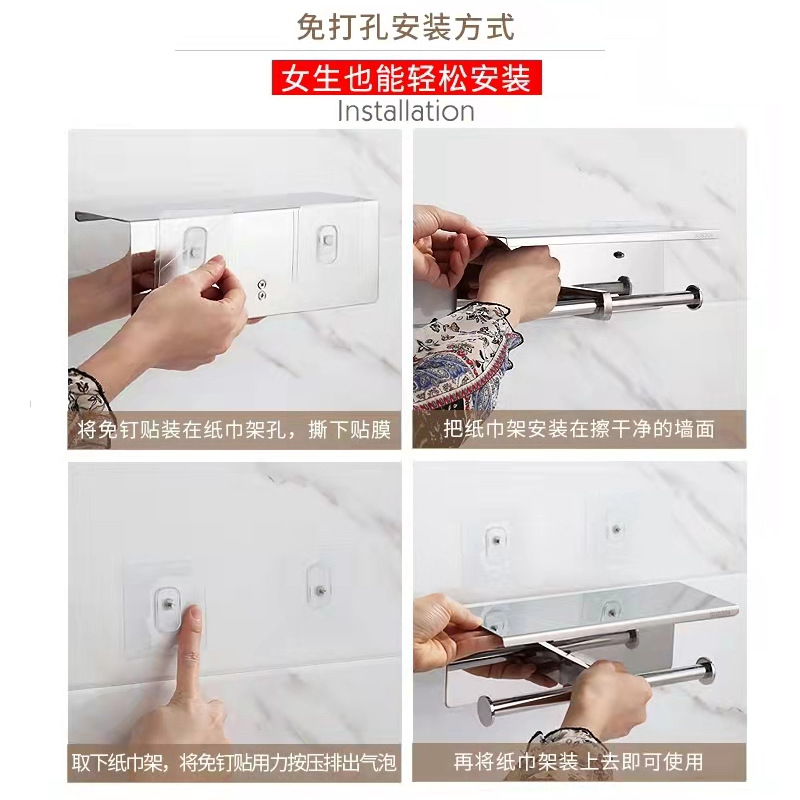 免打孔安装方式

女生也能轻松安装

Installation

将免钉贴装在纸巾架孔，撕下贴膜

把纸巾架安装在擦干净的墙面

取下纸巾架，将免钉贴用力按压排出气泡

再将纸巾架装上去即可使用