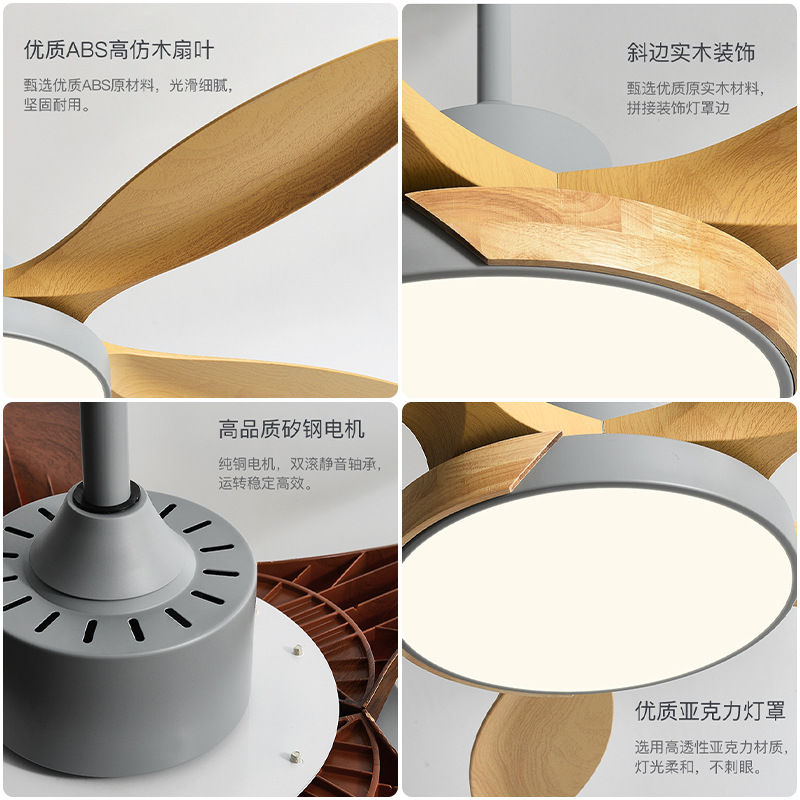 优质ABS高仿木扇叶

甄选优质ABS原材料，光滑细腻，坚固耐用。

斜边实木装饰

甄选优质原实木材料，拼接装饰灯罩边

高品质矽钢电机

纯铜电机，双滚静音轴承，运转稳定高效。

优质亚克力灯罩

选用高透性亚克力材质，灯光柔和，不刺眼。