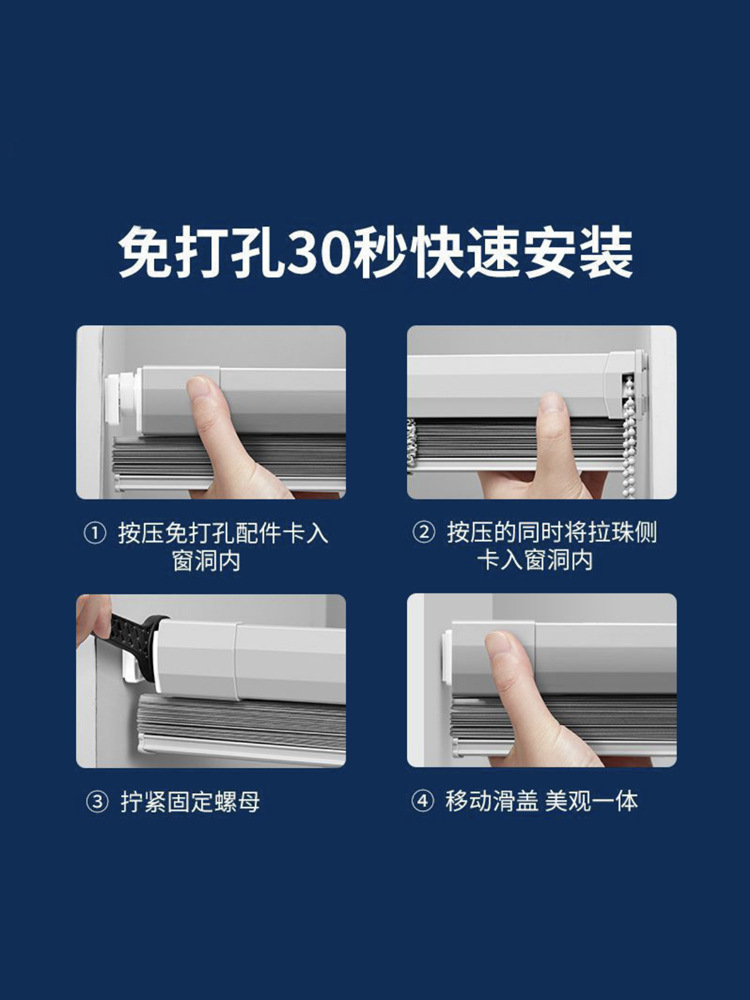 免打孔30秒快速安装

① 按压免打孔配件卡入窗洞内

② 按压的同时将拉珠侧卡入窗洞内

③ 拧紧固定螺母

④ 移动滑盖 美观一体