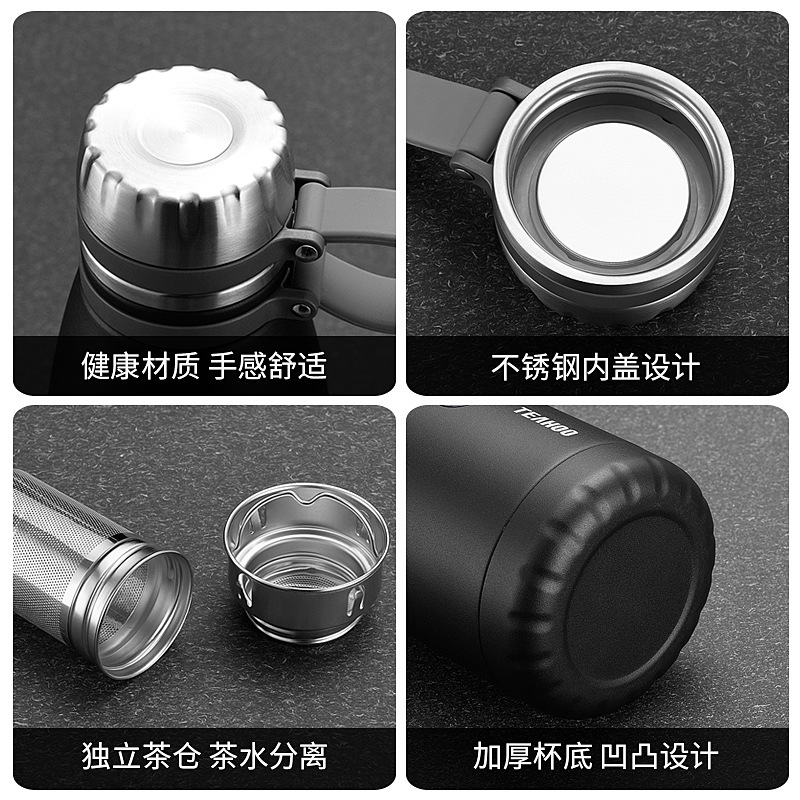 健康材质 手感舒适

不锈钢内盖设计

独立茶仓 茶水分离

TENHOO

加厚杯底 凹凸设计