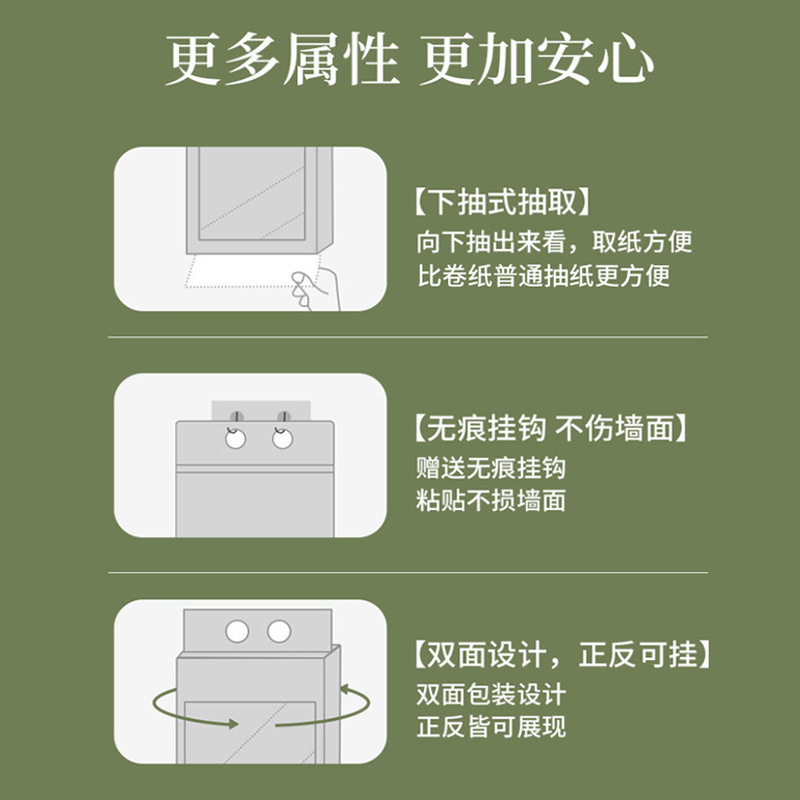 更多属性 更加安心

【下抽式抽取】
向下抽出来看，取纸方便
比卷纸普通抽纸更方便

【无痕挂钩 不伤墙面】
赠送无痕挂钩
粘贴不损墙面

【双面设计，正反可挂】
双面包装设计
正反皆可展现