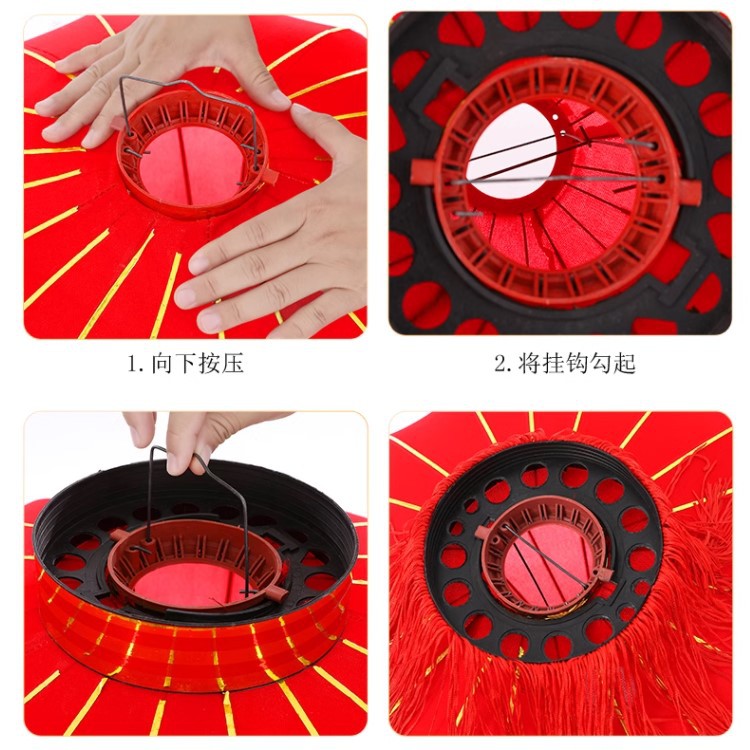 1. 向下按压

2. 将挂钩勾起