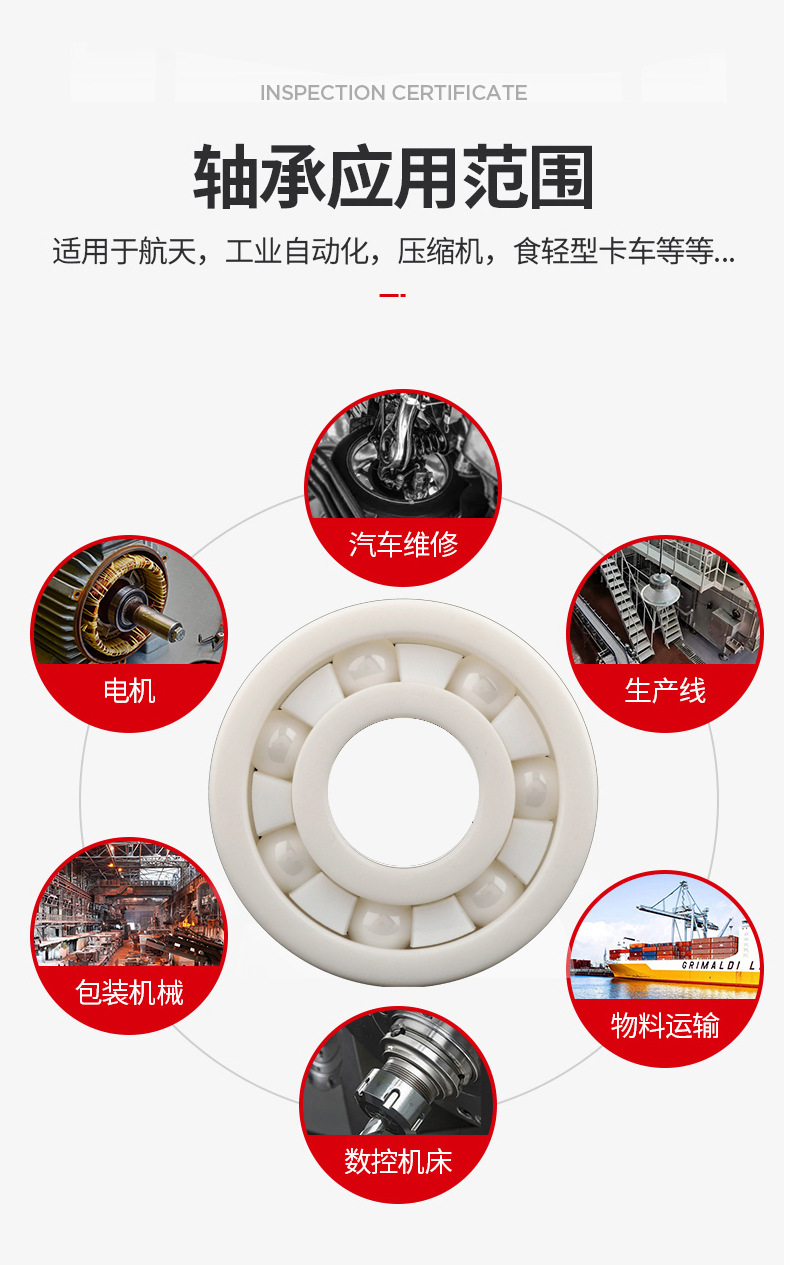 INSPECTION CERTIFICATE

轴承应用范围

适用于航天，工业自动化，压缩机，食轻型卡车等等...

汽车维修

电机

生产线

包装机械

GRIMALDI L

物料运输

数控机床