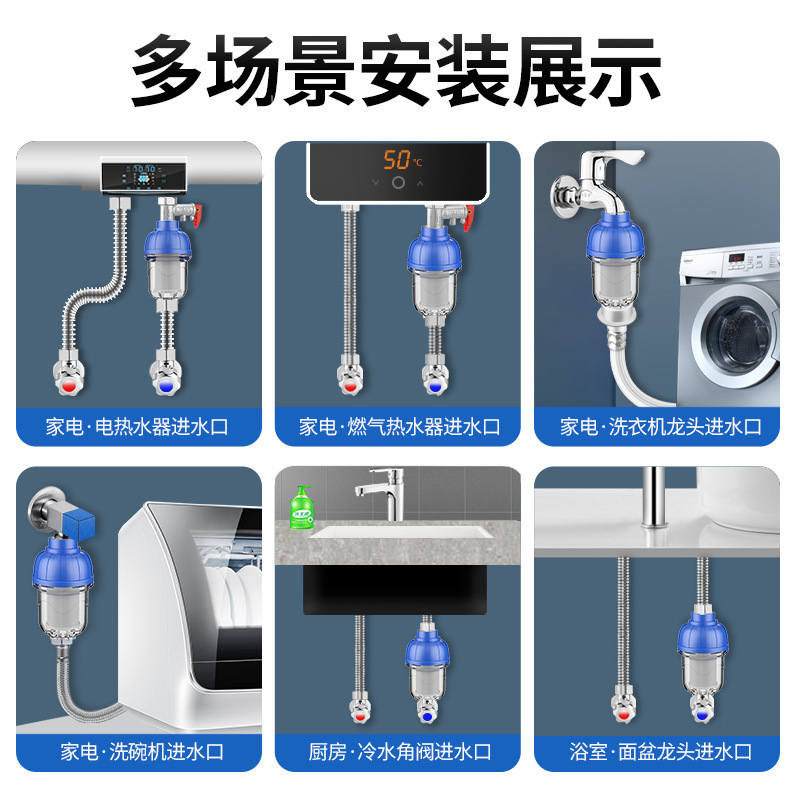 多场景安装展示

50℃

家电·电热水器进水口

家电·燃气热水器进水口

家电·洗衣机龙头进水口

家电·洗碗机进水口

厨房·冷水角阀进水口

浴室·面盆龙头进水口