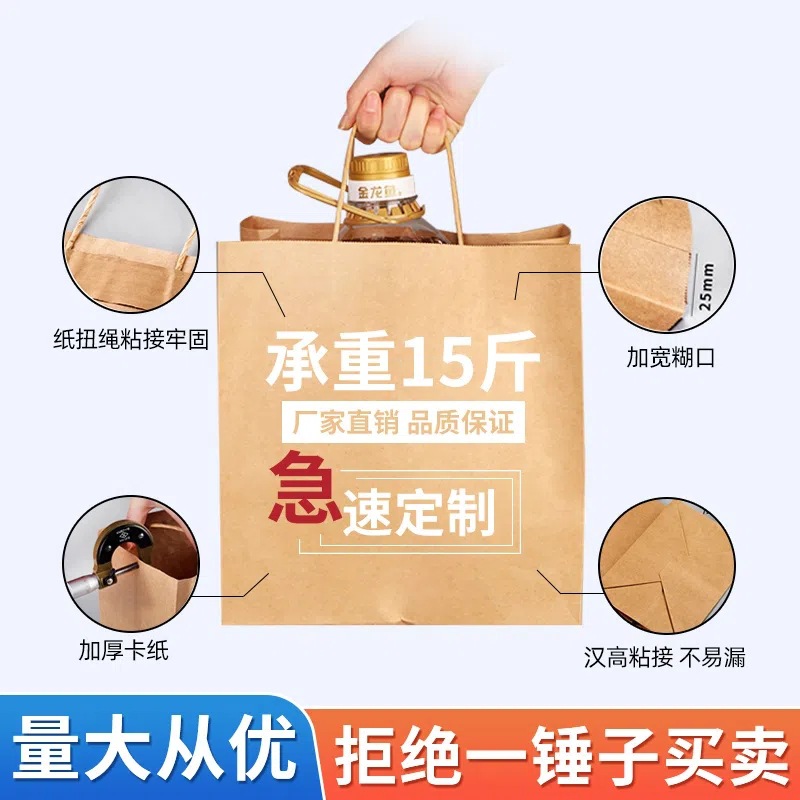 金龙鱼

纸扭绳粘接牢固

25mm

加宽糊口

承重15斤

厂家直销 品质保证

急速定制

加厚卡纸

汉高粘接 不易漏

量大从优

拒绝一锤子买卖