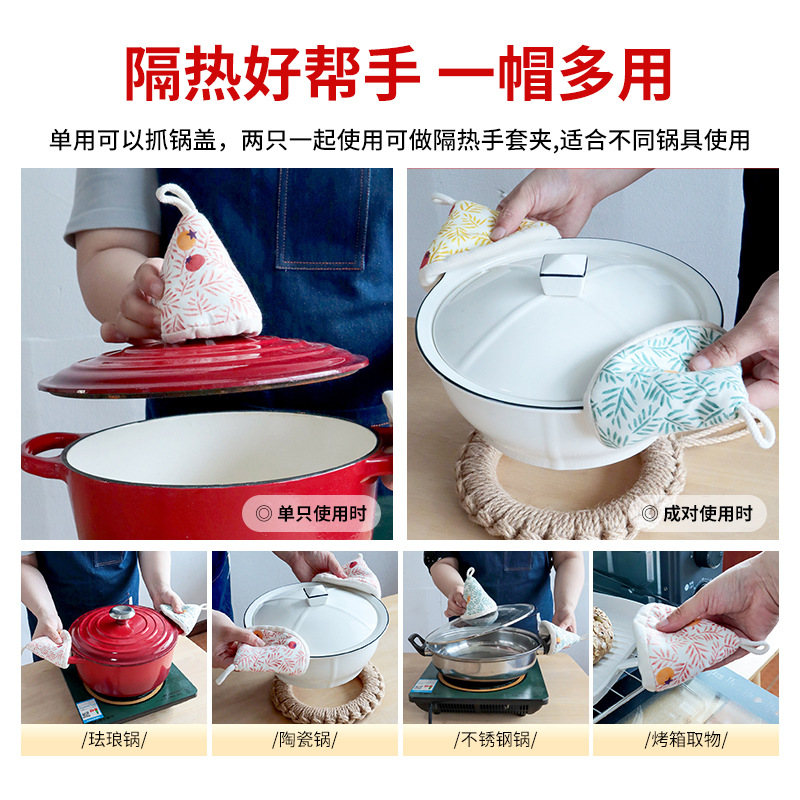 隔热好帮手 一帽多用

单用可以抓锅盖，两只一起使用可做隔热手套夹,适合不同锅具使用

◎ 单只使用时

◎ 成对使用时

/珐琅锅/

/陶瓷锅/

/不锈钢锅/

/烤箱取物/