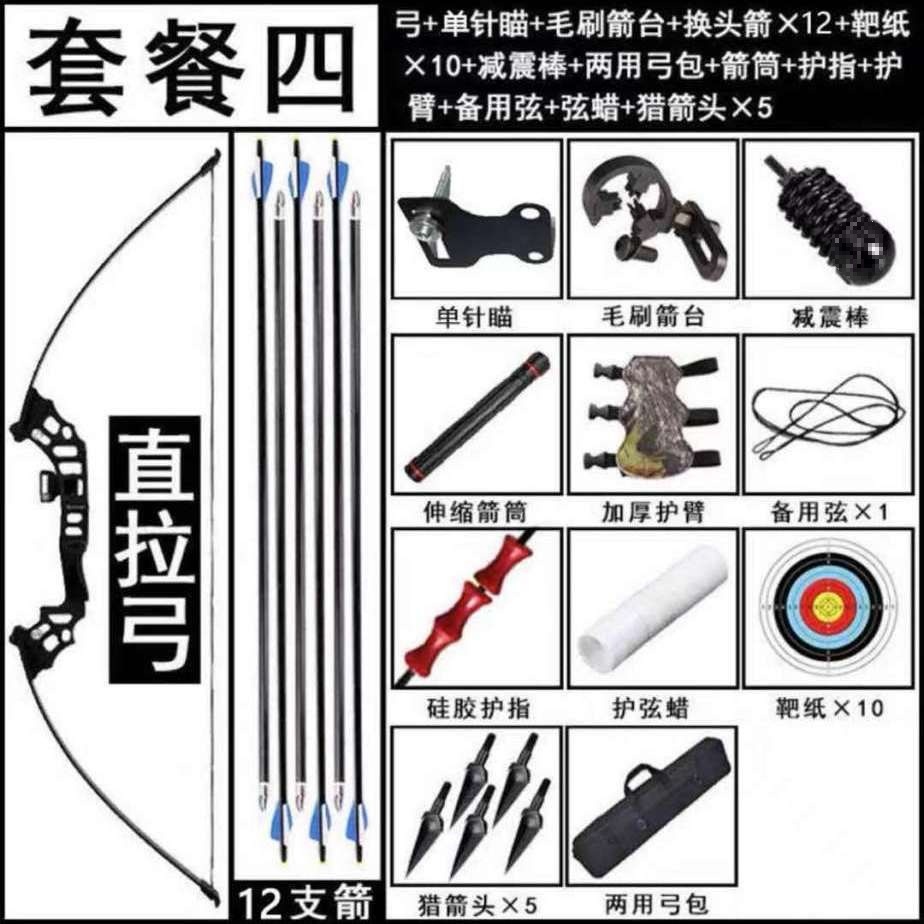 套餐四

弓+单针瞄+毛刷箭台+换头箭×12+靶纸×10+减震棒+两用弓包+箭筒+护指+护臂+备用弦+弦蜡+猎箭头×5

直拉弓

12支箭

单针瞄

毛刷箭台

减震棒

伸缩箭筒

加厚护臂

备用弦×1

硅胶护指

护弦蜡

靶纸×10

猎箭头×5

两用弓包