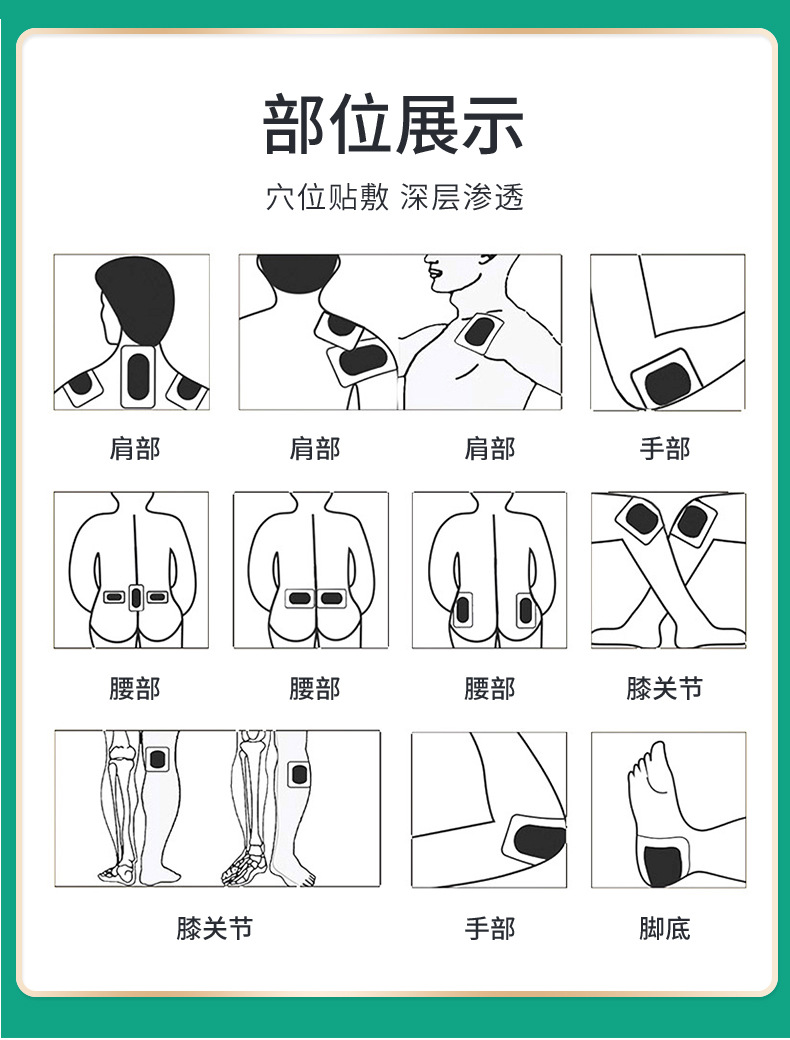 部位展示

穴位贴敷 深层渗透

肩部

肩部

肩部

手部

腰部

腰部

腰部

膝关节

膝关节

手部

脚底