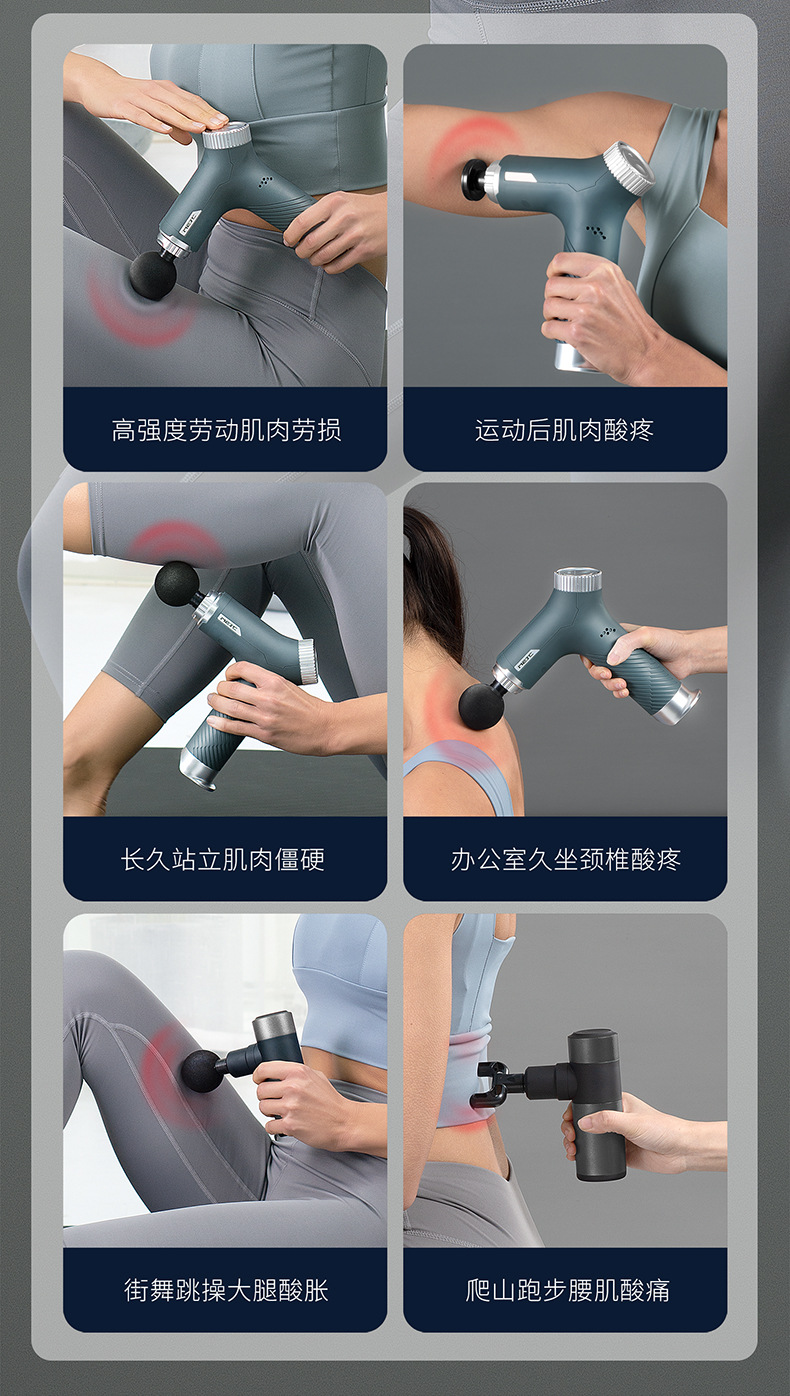 高强度劳动肌肉劳损

运动后肌肉酸疼

长久站立肌肉僵硬

办公室久坐颈椎酸疼

街舞跳操大腿酸胀

爬山跑步腰肌酸痛