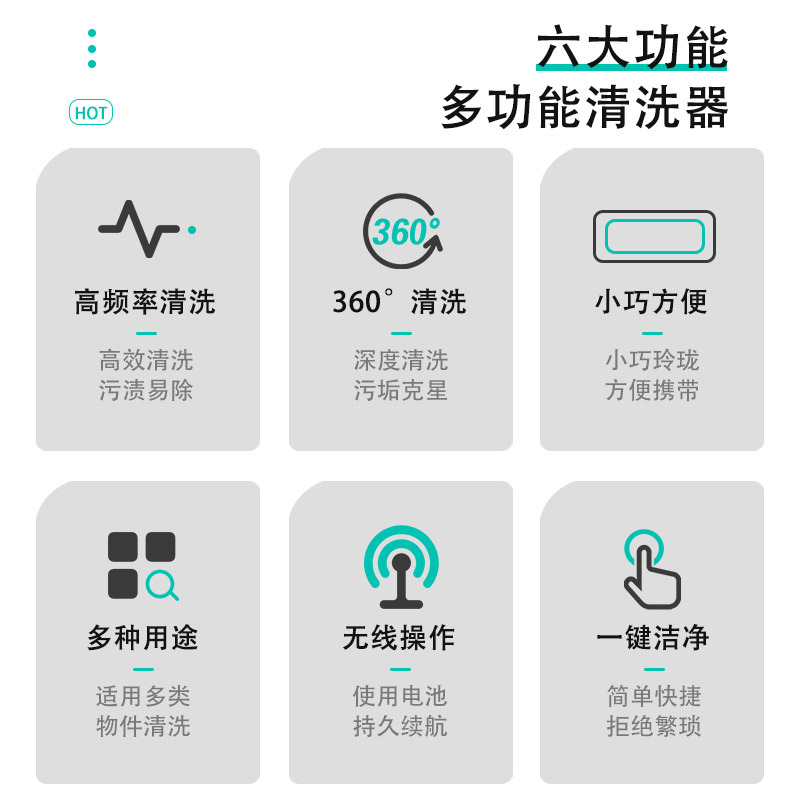 HOT

六大功能
多功能清洗器

360°

高频率清洗

高效清洗
污渍易除

360°清洗

深度清洗
污垢克星

小巧方便

小巧玲珑
方便携带

多种用途

适用多类
物件清洗

无线操作

使用电池
持久续航

一键洁净

简单快捷
拒绝繁琐