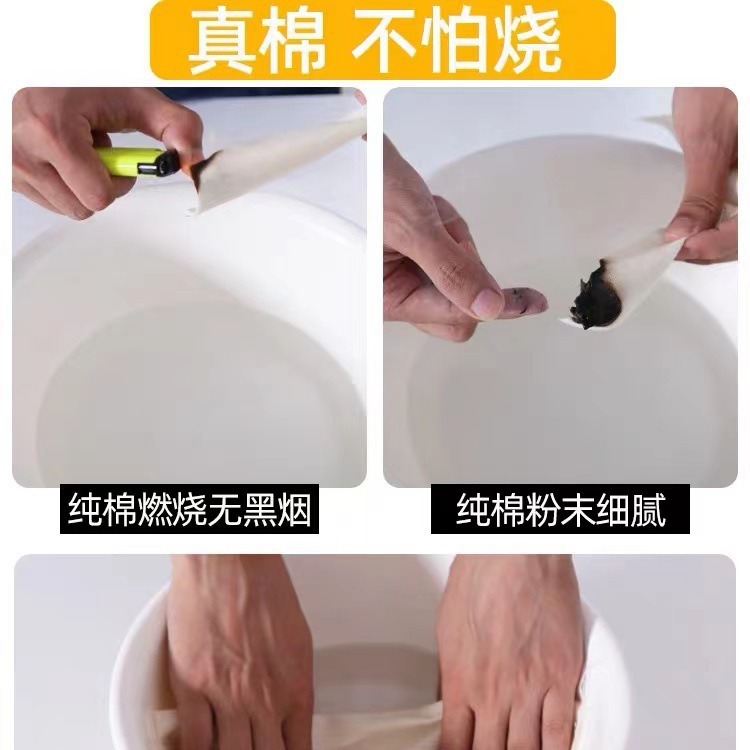 真棉 不怕烧

纯棉燃烧无黑烟

纯棉粉末细腻