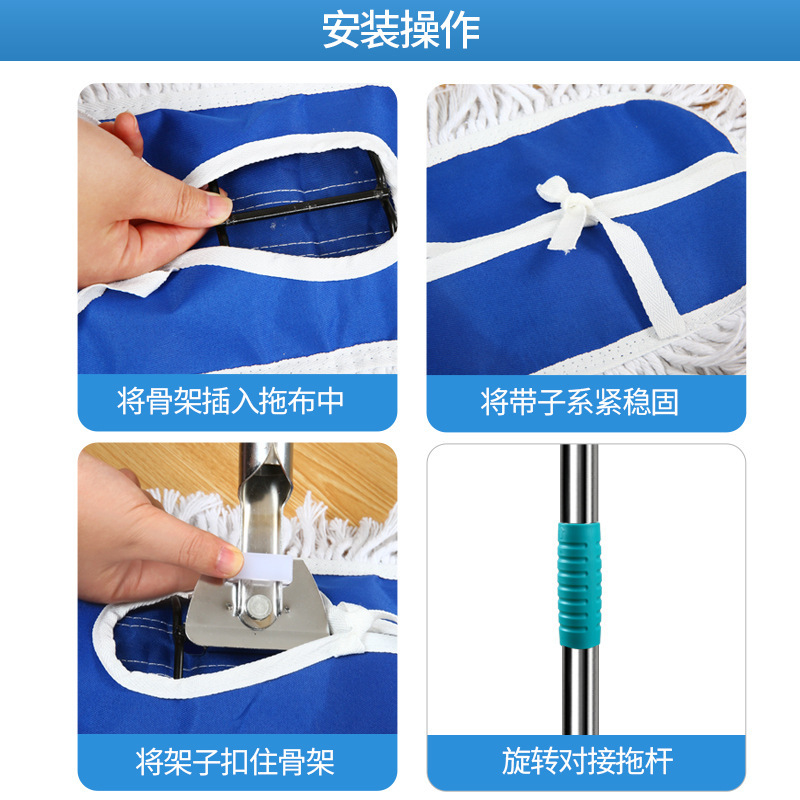 安装操作

将骨架插入拖布中

将带子系紧稳固

将架子扣住骨架

旋转对接拖杆