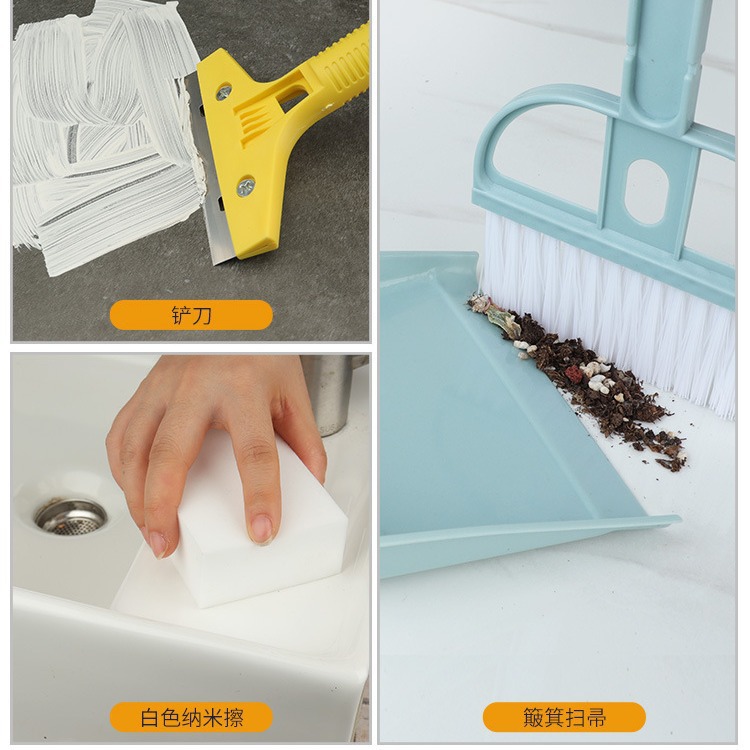 铲刀

白色纳米擦

簸箕扫帚