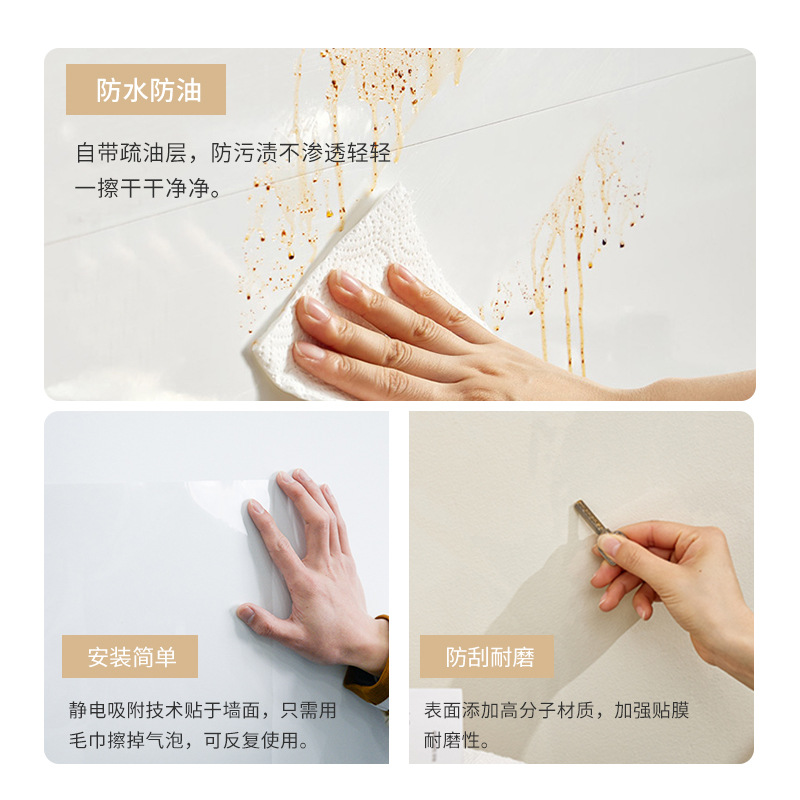 防水防油

自带疏油层，防污渍不渗透轻轻一擦干干净净。

安装简单

静电吸附技术贴于墙面，只需用毛巾擦掉气泡，可反复使用。

防刮耐磨

表面添加高分子材质，加强贴膜耐磨性。