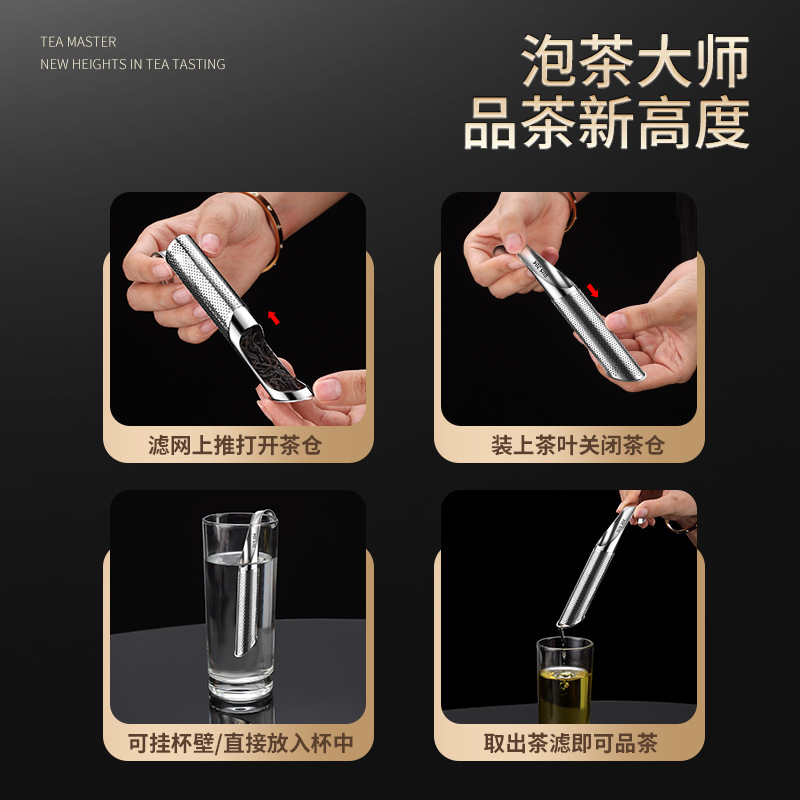 TEA MASTER
NEW HEIGHTS IN TEA TASTING

泡茶大师
品茶新高度

滤网上推打开茶仓

装上茶叶关闭茶仓

可挂杯壁/直接放入杯中

取出茶滤即可品茶