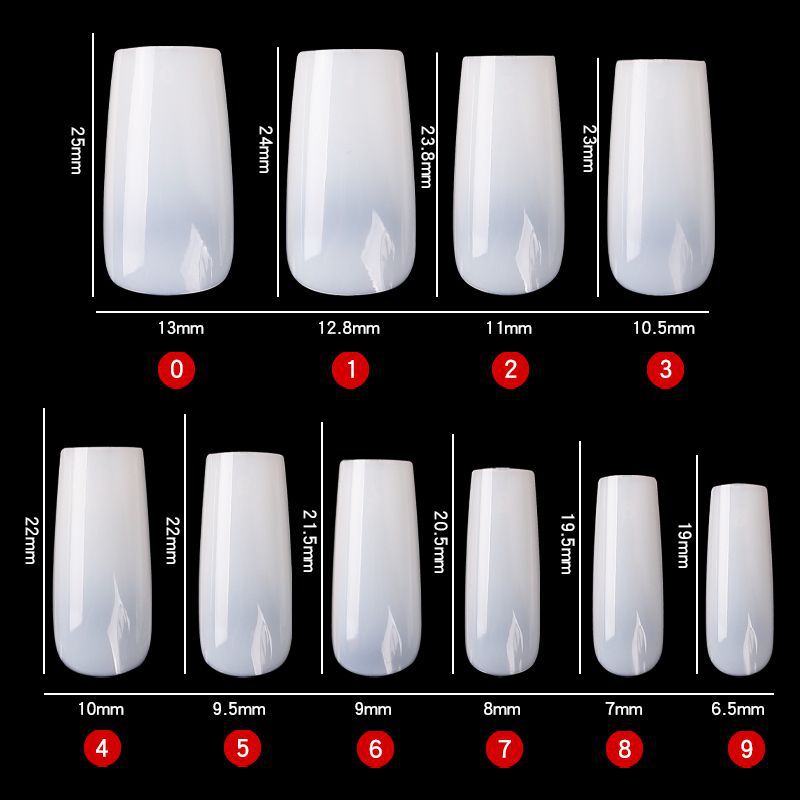 25mm
24mm
23.8mm
23mm
13mm
12.8mm
11mm
10.5mm
0
1
2
3

22mm
22mm
21.5mm
20.5mm
19.5mm
19mm
10mm
9.5mm
9mm
8mm
7mm
6.5mm
4
5
6
7
8
9