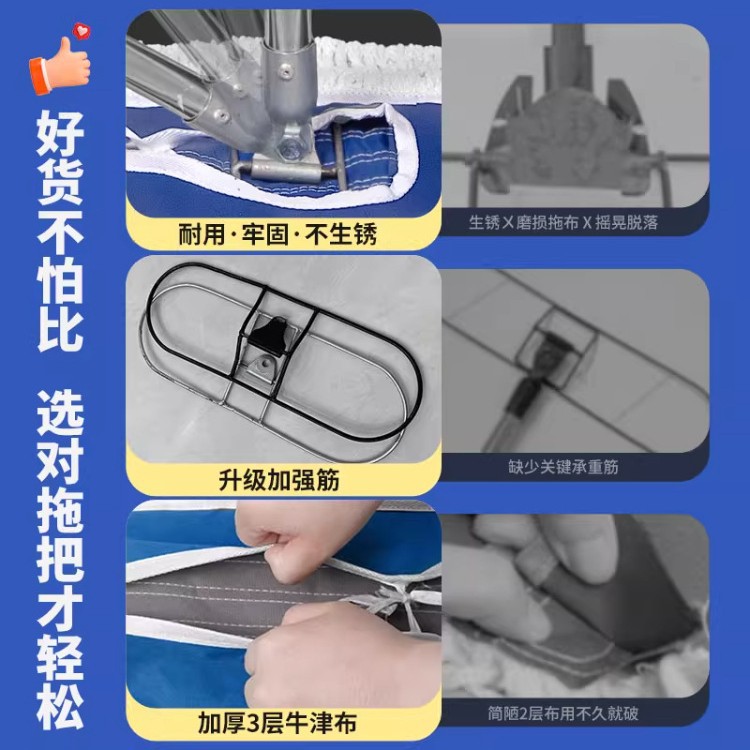 好货不怕比

选对拖把才轻松

耐用·牢固·不生锈

生锈 X 磨损拖布 X 摇晃脱落

升级加强筋

缺少关键承重筋

加厚3层牛津布

简陋2层布用不久就破