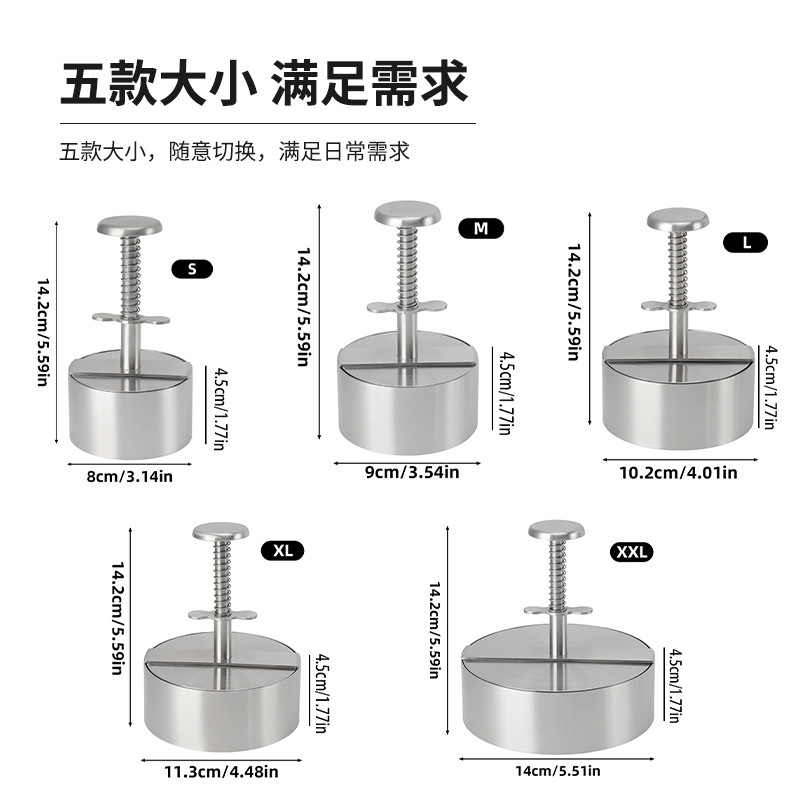 五款大小 满足需求

五款大小，随意切换，满足日常需求

S

14.2cm/5.59in

4.5cm/1.77in

8cm/3.14in

M

14.2cm/5.59in

4.5cm/1.77in

9cm/3.54in

L

14.2cm/5.59in

4.5cm/1.77in

10.2cm/4.01in

XL

14.2cm/5.59in

4.5cm/1.77in

11.3cm/4.48in

XXL

14.2cm/5.59in

4.5cm/1.77in

14cm/5.51in