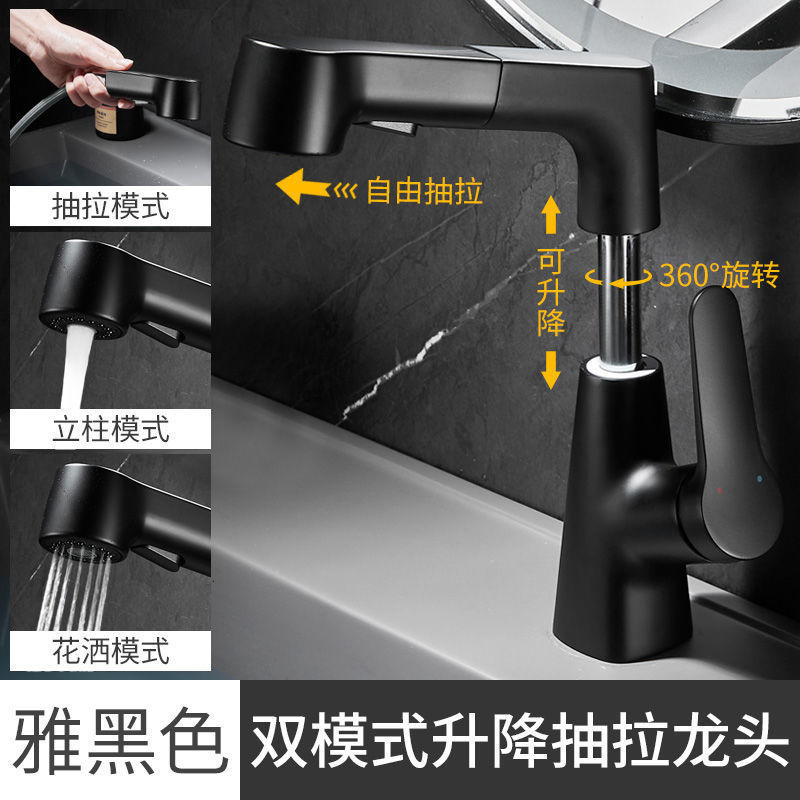 抽拉模式

立柱模式

花洒模式

自由抽拉

可升降

360°旋转

雅黑色

双模式升降抽拉龙头