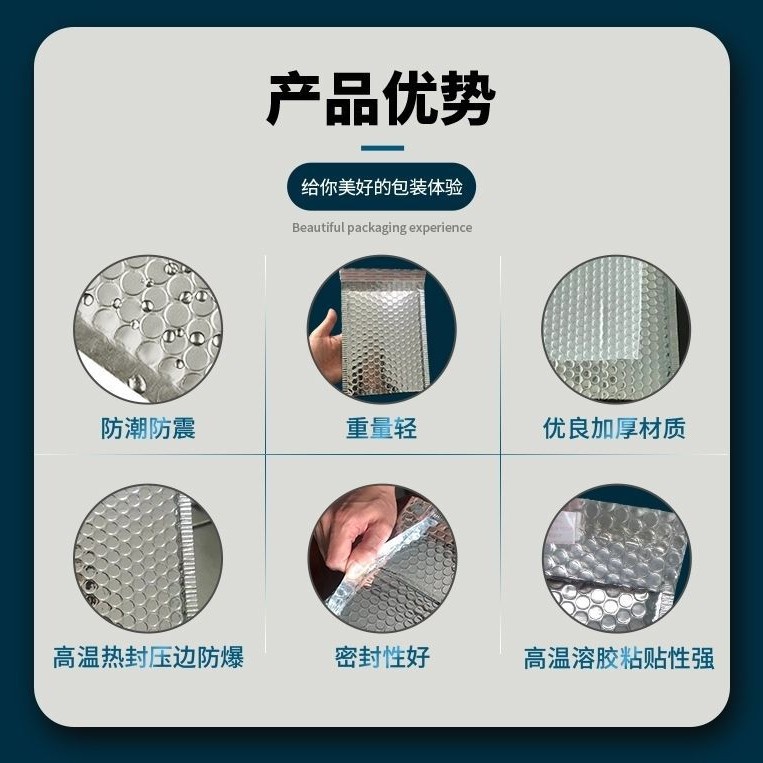 产品优势

给你美好的包装体验

Beautiful packaging experience

防潮防震

重量轻

优良加厚材质

高温热封压边防爆

密封性好

高温溶胶粘贴性强