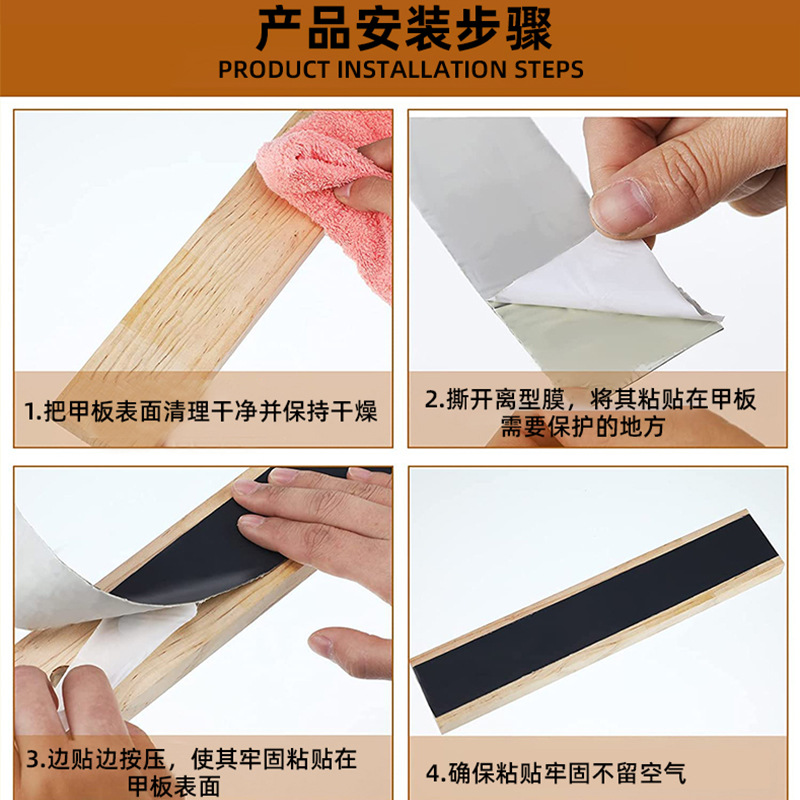 产品安装步骤
PRODUCT INSTALLATION STEPS

1.把甲板表面清理干净并保持干燥

2.撕开离型膜，将其粘贴在甲板需要保护的地方

3.边贴边按压，使其牢固粘贴在甲板表面

4.确保粘贴牢固不留空气