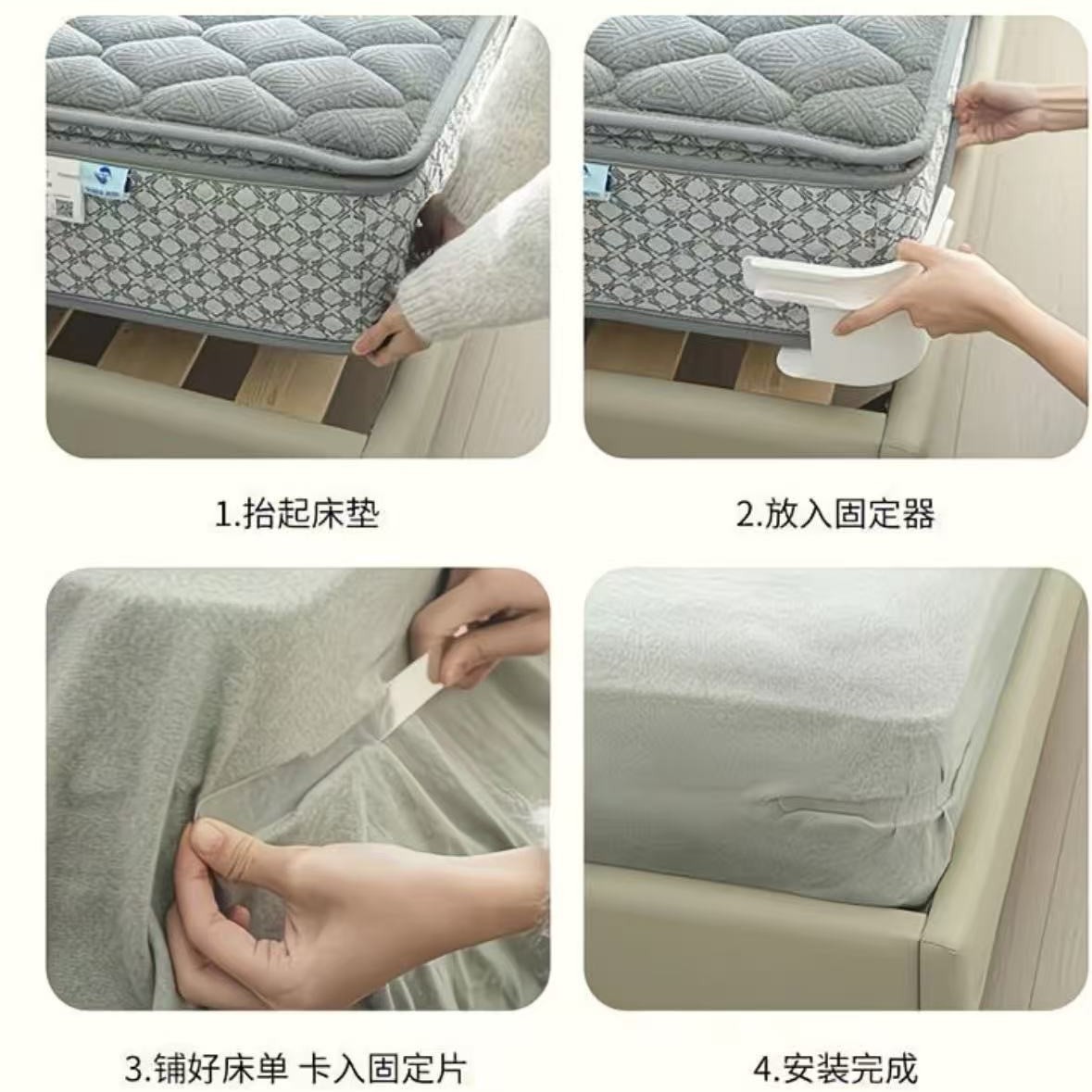 1.抬起床垫

2.放入固定器

3.铺好床单 卡入固定片

4.安装完成