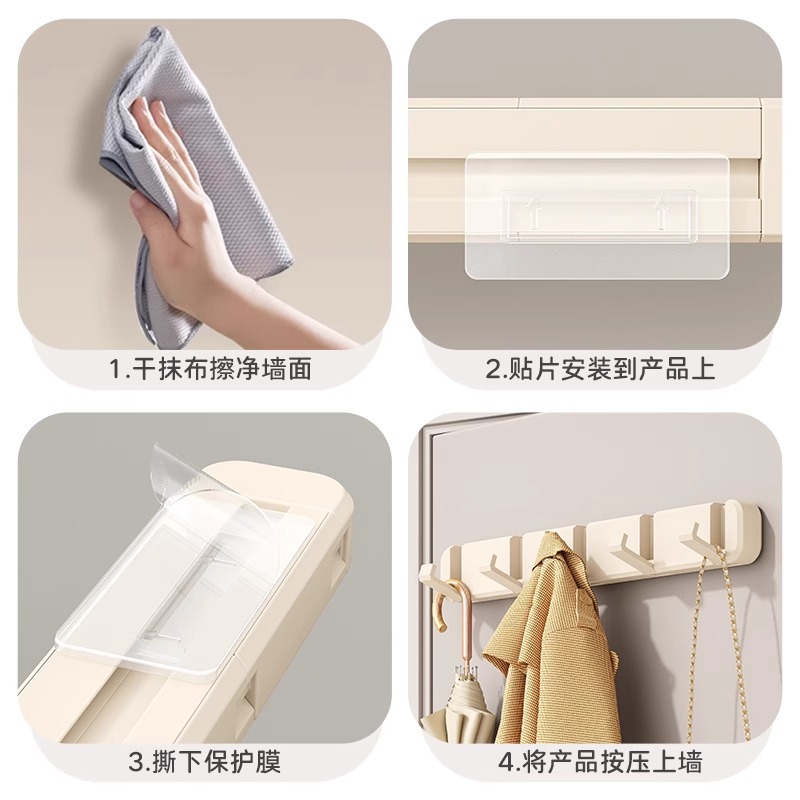 1.干抹布擦净墙面

2.贴片安装到产品上

3.撕下保护膜

4.将产品按压上墙