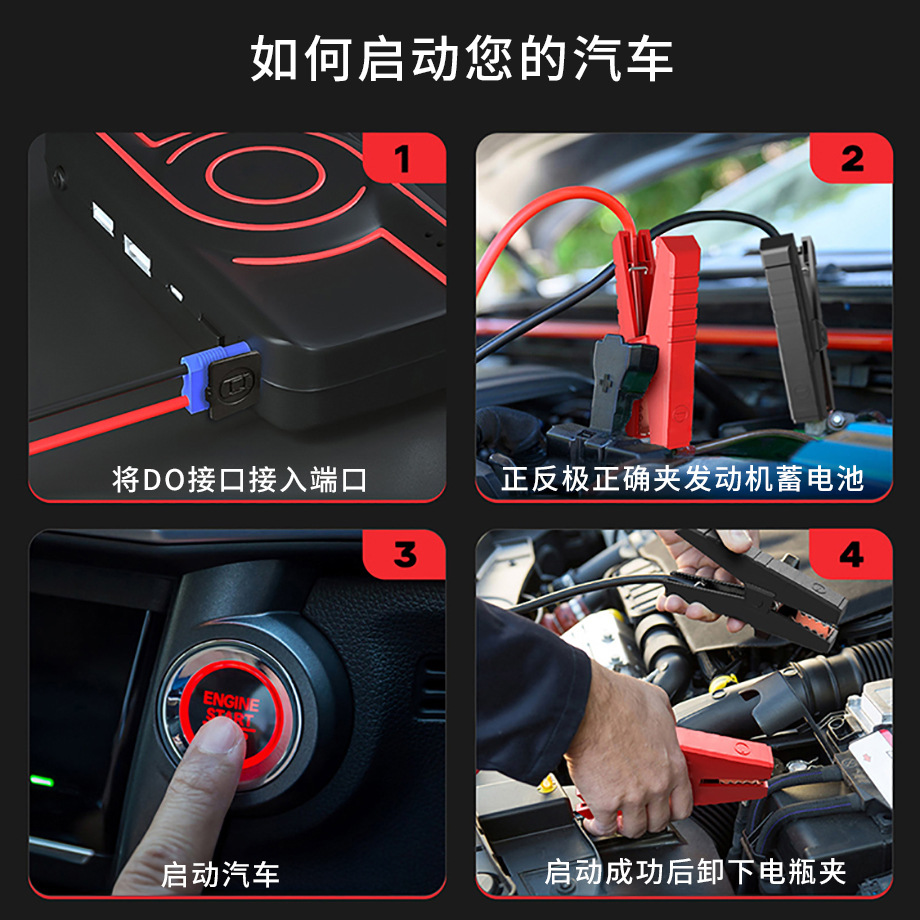 如何启动您的汽车

1

将DO接口接入端口

2

正反极正确夹发动机蓄电池

3

ENGINE START

启动汽车

4

启动成功后卸下电瓶夹